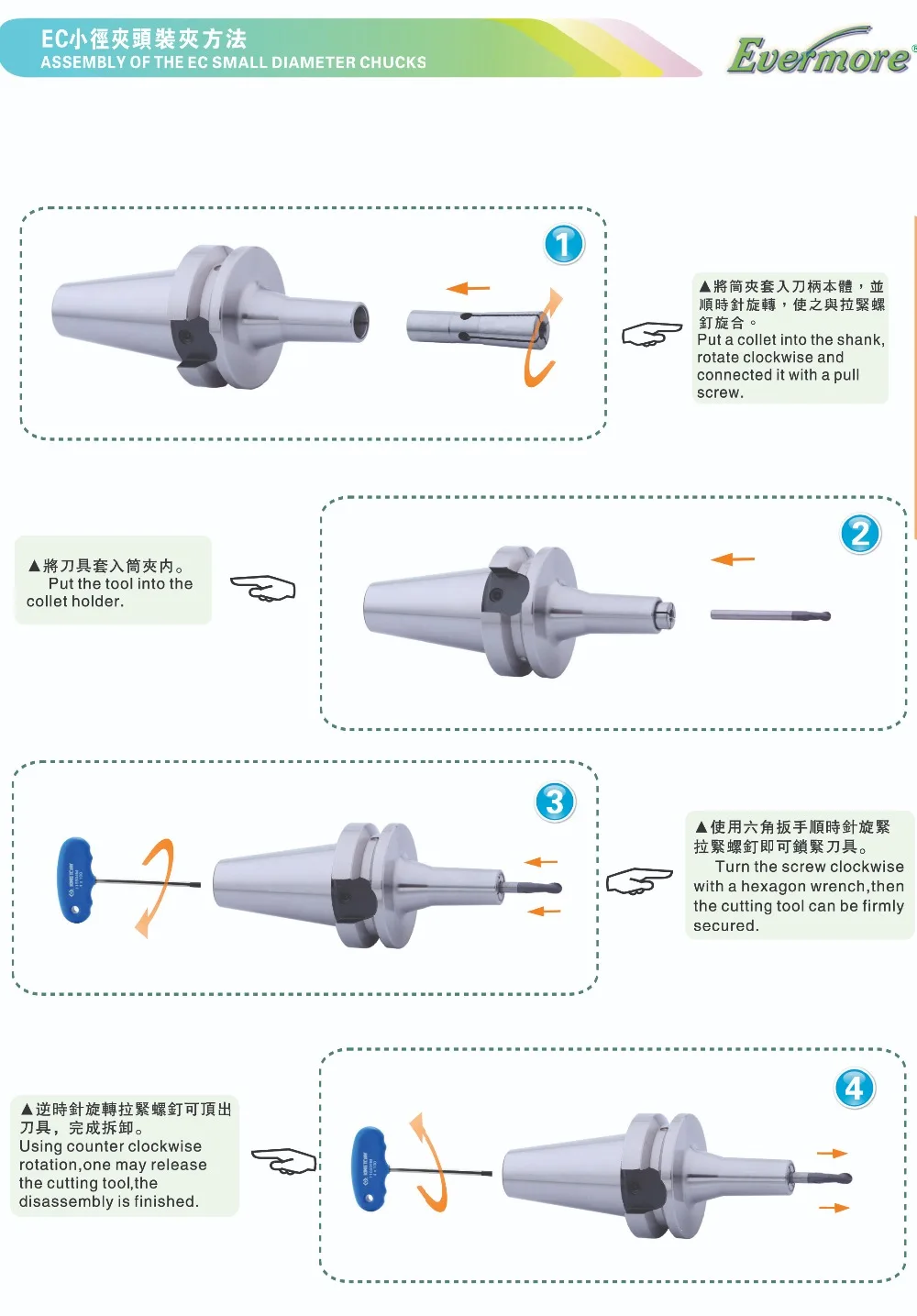 EC小徑夾頭裝夾方法
ASSEMBLY OF THE EC SMALL DIAMETER CHUCKS

Evermore®

1

▲將筒夾套入刀柄本體，並順時針旋轉，使之與拉緊螺釘旋合。
Put a collet into the shank, rotate clockwise and connected it with a pull screw.

2

▲將刀具套入筒夾內。
Put the tool into the collet holder.

3

▲使用六角扳手順時針旋緊拉緊螺釘即可鎖緊刀具。
Turn the screw clockwise with a hexagon wrench,then the cutting tool can be firmly secured.

4

▲逆時針旋轉拉緊螺釘可頂出刀具，完成拆卸。
Using counter clockwise rotation,one may release the cutting tool,the disassembly is finished.