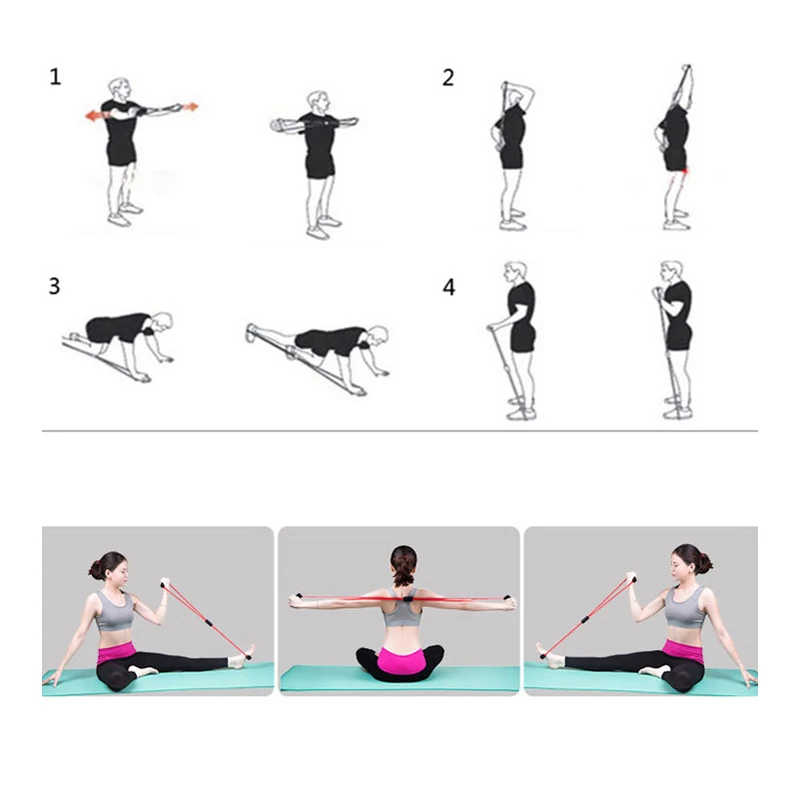 1

2

3

4