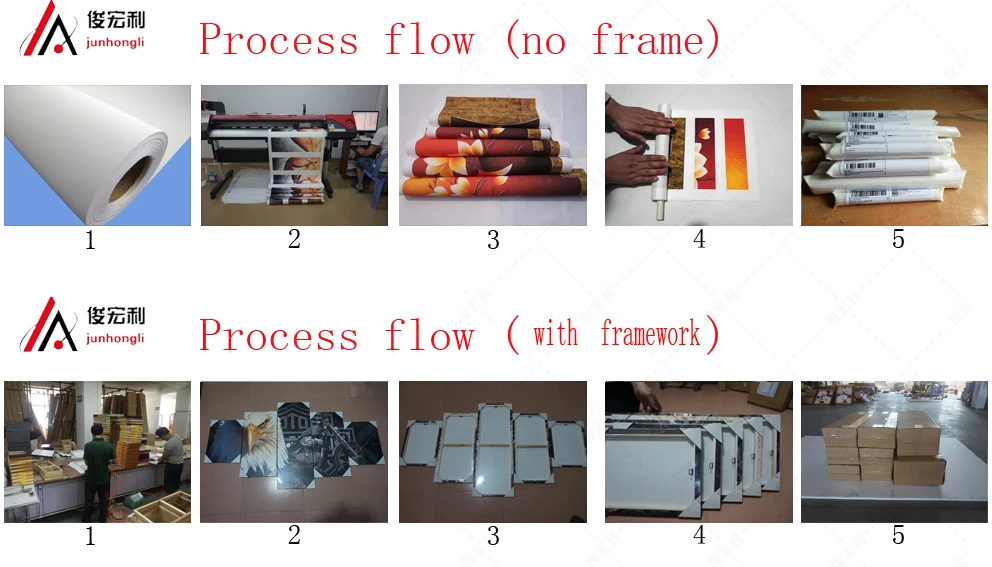 俊宏利
junhongli

Process flow (no frame)

1 2 3 4 5

俊宏利
junhongli

Process flow ( with framework)

1 2 3 4 5