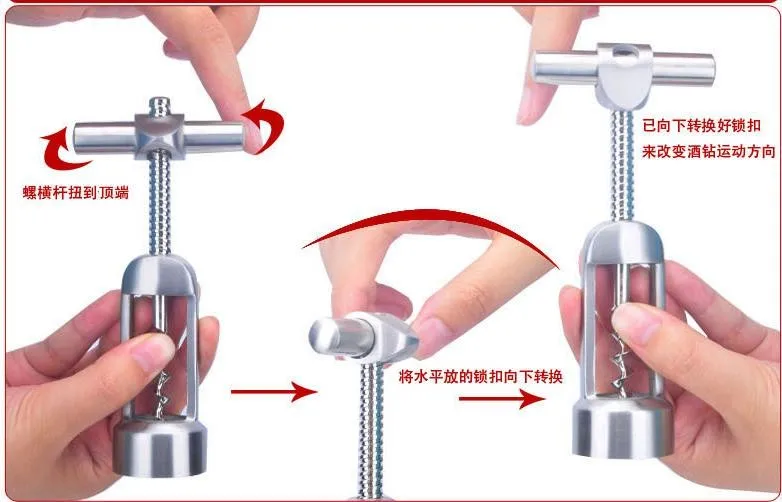 螺横杆扭到顶端

将水平放的锁扣向下转换

已向下转换好锁扣
来改变酒钻运动方向