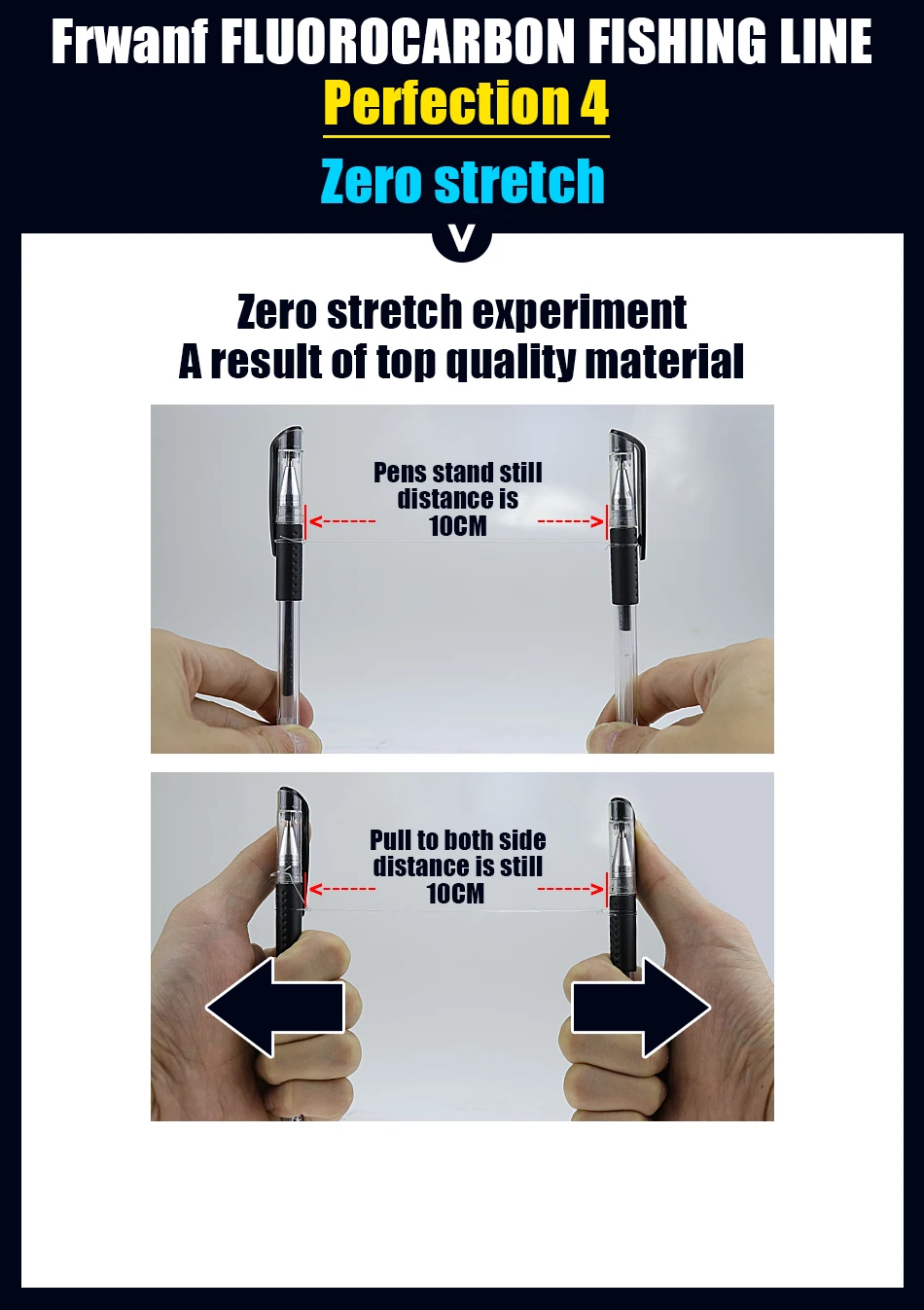 Frwanf FLUOROCARBON FISHING LINE
Perfection 4

Zero stretch

Zero stretch experiment
A result of top quality material

Pens stand still distance is 10CM

Pull to both side distance is still 10CM