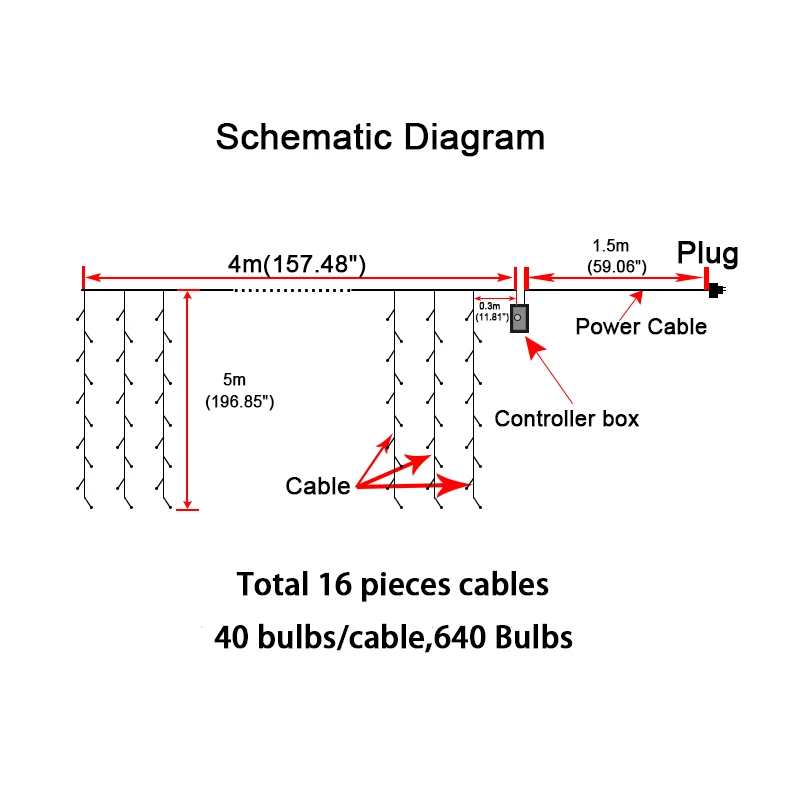 Schematic Diagram

4m(157.48")

1.5m
(59.06")

Plug

0.3m
(11.81")

Power Cable

5m
(196.85")

Controller box

Cable

Total 16 pieces cables

40 bulbs/cable,640 Bulbs