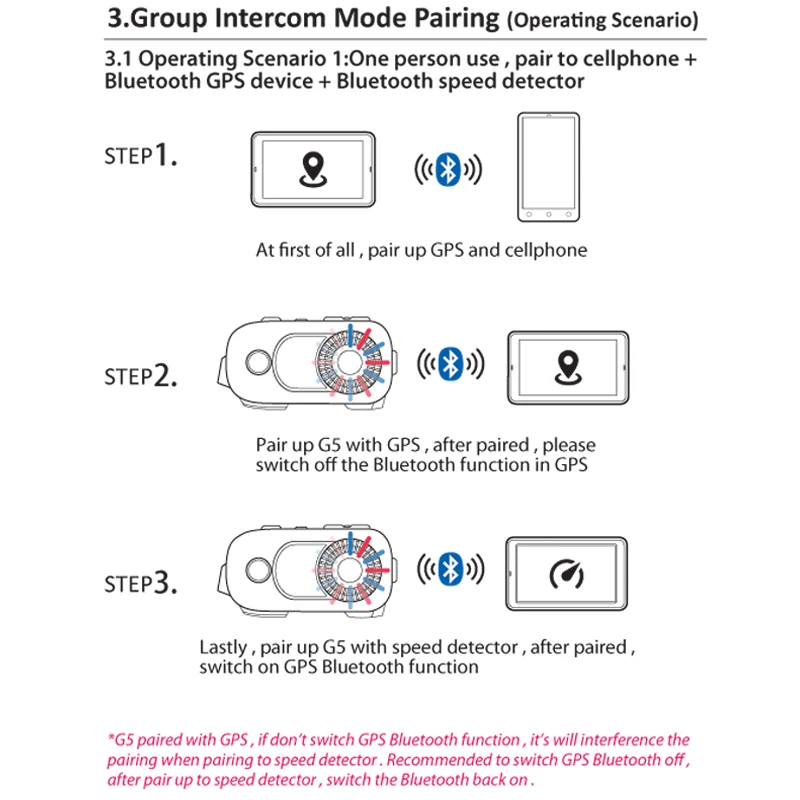 3.Group Intercom Mode Pairing (Operating Scenario)

3.1 Operating Scenario 1:One person use , pair to cellphone + Bluetooth GPS device + Bluetooth speed detector

STEP1.

At first of all , pair up GPS and cellphone

STEP2.

Pair up G5 with GPS , after paired , please switch off the Bluetooth function in GPS

STEP3.

Lastly , pair up G5 with speed detector , after paired , switch on GPS Bluetooth function

*G5 paired with GPS , if don't switch GPS Bluetooth function , it's will interference the pairing when pairing to speed detector . Recommended to switch GPS Bluetooth off , after pair up to speed detector , switch the Bluetooth back on .