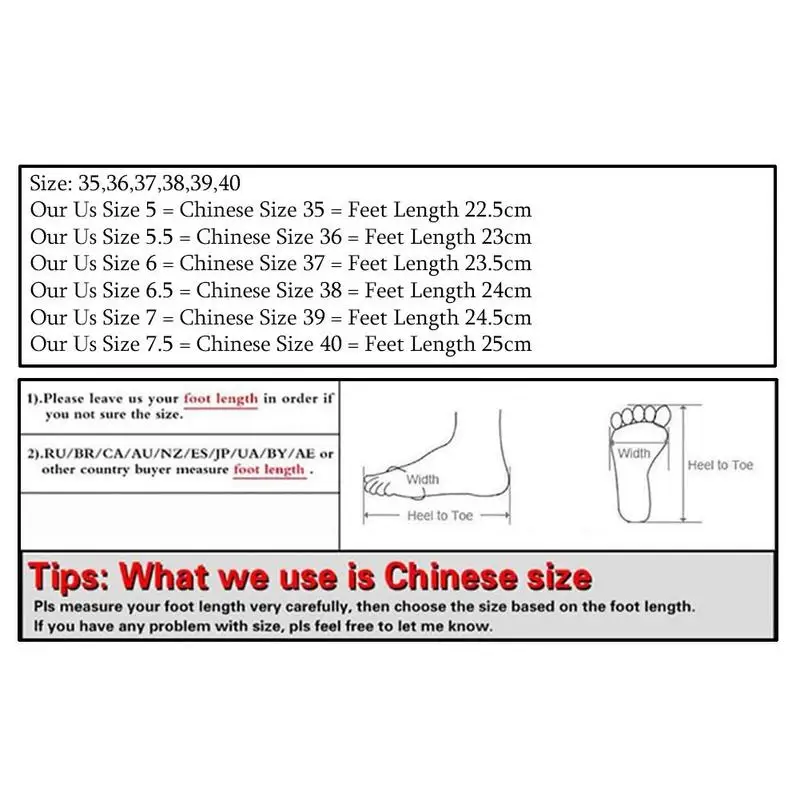 Size: 35,36,37,38,39,40
Our Us Size 5 = Chinese Size 35 = Feet Length 22.5cm
Our Us Size 5.5 = Chinese Size 36 = Feet Length 23cm
Our Us Size 6 = Chinese Size 37 = Feet Length 23.5cm
Our Us Size 6.5 = Chinese Size 38 = Feet Length 24cm
Our Us Size 7 = Chinese Size 39 = Feet Length 24.5cm
Our Us Size 7.5 = Chinese Size 40 = Feet Length 25cm

1).Please leave us your foot length in order if you not sure the size.

2).RU/BR/CA/AU/NZ/ES/JP/UA/BY/AE or other country buyer measure foot length .

Width

Heel to Toe

Width

Heel to Toe

Tips: What we use is Chinese size

Pls measure your foot length very carefully, then choose the size based on the foot length.
If you have any problem with size, pls feel free to let me know.