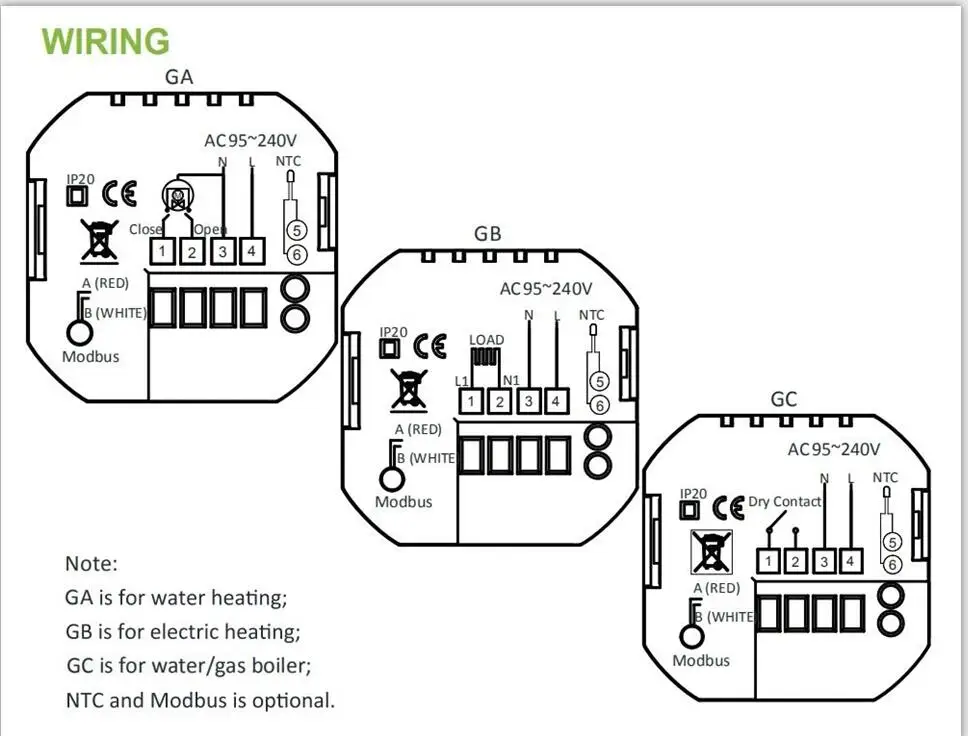 WIRING

GA

AC95~240V
N L NTC
IP20 CE
Close Open
1 2 3 4
5
6
A (RED)
B (WHITE)
Modbus

GB

AC95~240V
N L NTC
IP20 CE
LOAD
L1 N1
1 2 3 4
5
6
A (RED)
B (WHITE
Modbus

GC

AC95~240V
N L NTC
IP20 CE Dry Contact
1 2 3 4
5
6
A (RED)
B (WHITE
Modbus

Note:
GA is for water heating;
GB is for electric heating;
GC is for water/gas boiler;
NTC and Modbus is optional.