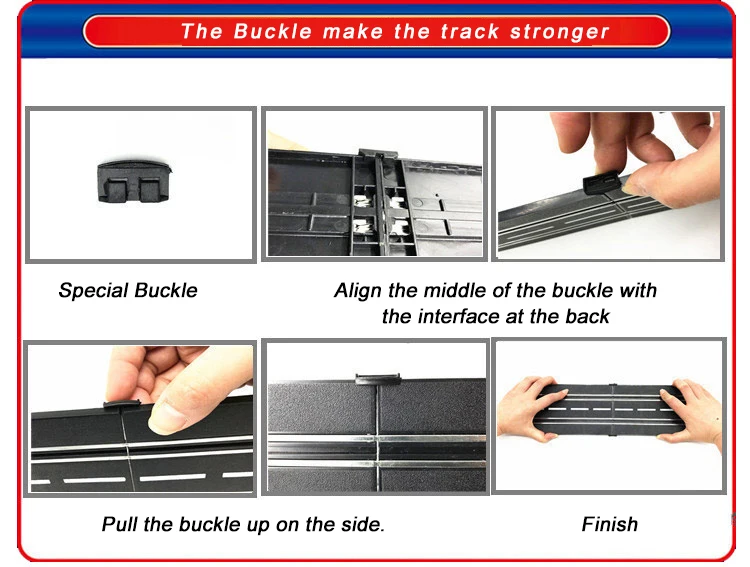 The Buckle make the track stronger

Special Buckle

Align the middle of the buckle with the interface at the back

Pull the buckle up on the side.

Finish