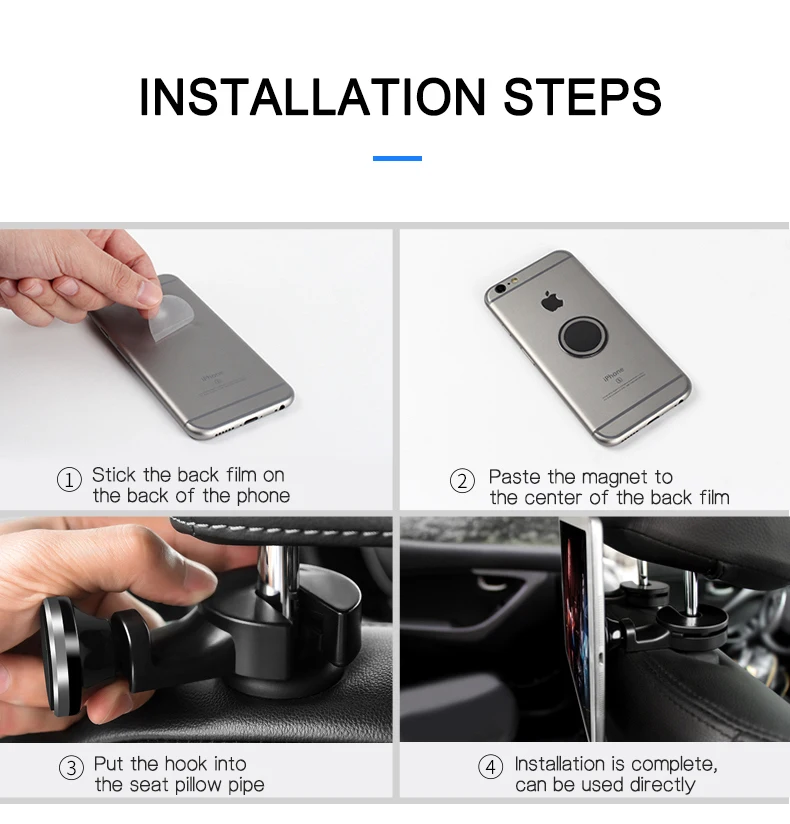 INSTALLATION STEPS

① Stick the back film on the back of the phone

② Paste the magnet to the center of the back film

③ Put the hook into the seat pillow pipe

④ Installation is complete, can be used directly