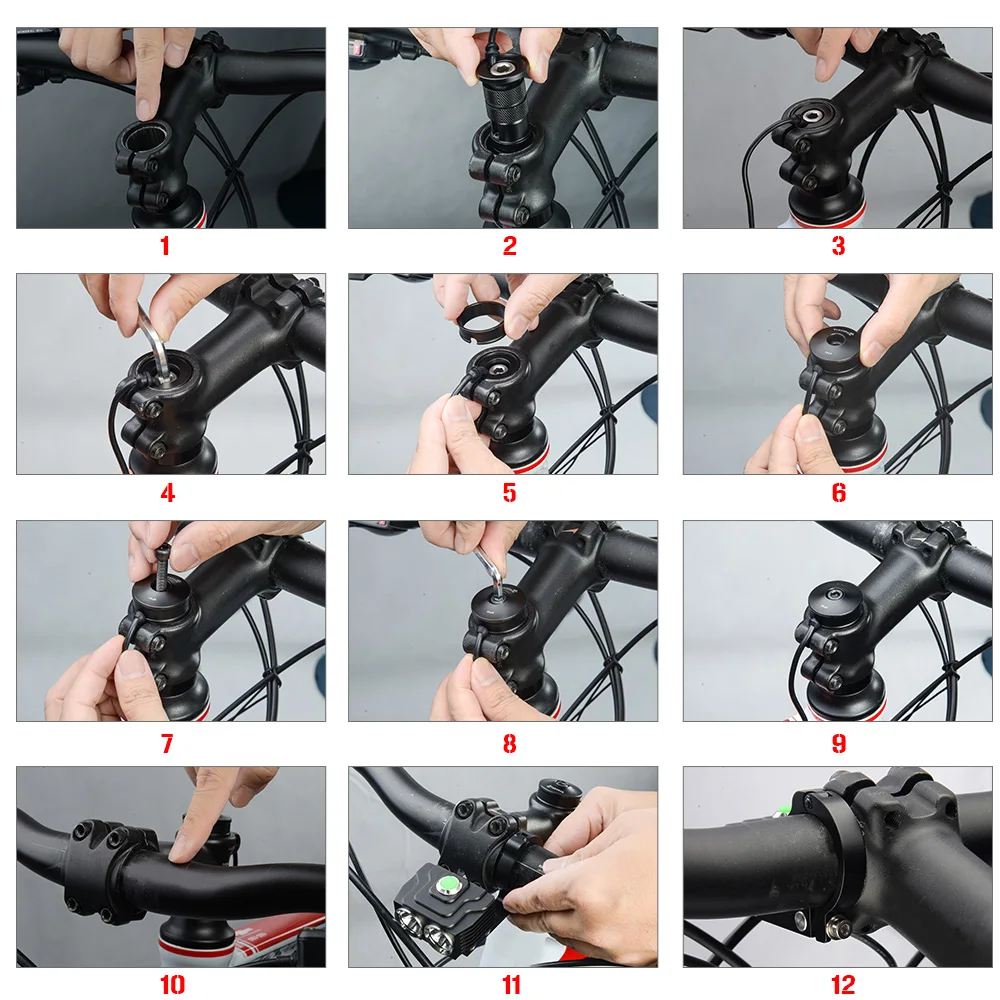 1

2

3

4

5

6

7

8

9

10

11

12