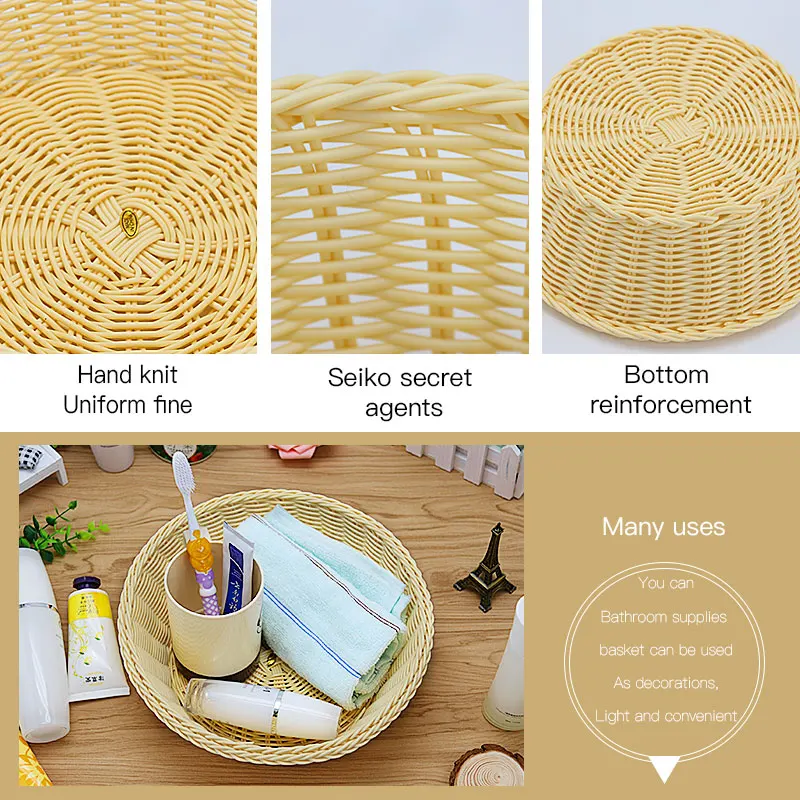 Hand knit
Uniform fine

Seiko secret
agents

Bottom
reinforcement

Many uses

You can
Bathroom supplies
basket can be used
As decorations,
Light and convenient