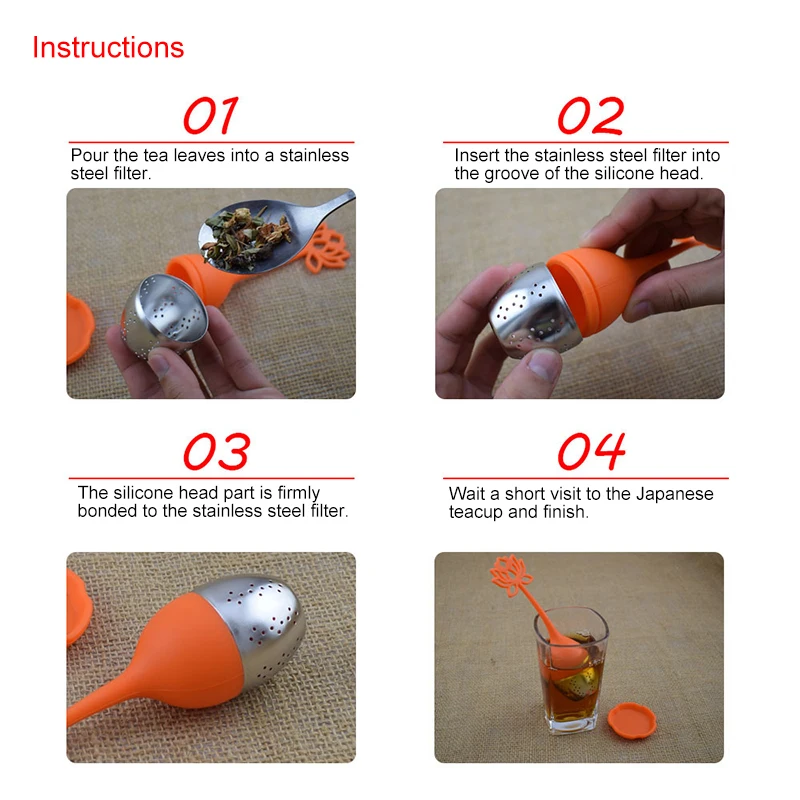 Instructions

01

Pour the tea leaves into a stainless steel filter.

02

Insert the stainless steel filter into the groove of the silicone head.

03

The silicone head part is firmly bonded to the stainless steel filter.

04

Wait a short visit to the Japanese teacup and finish.