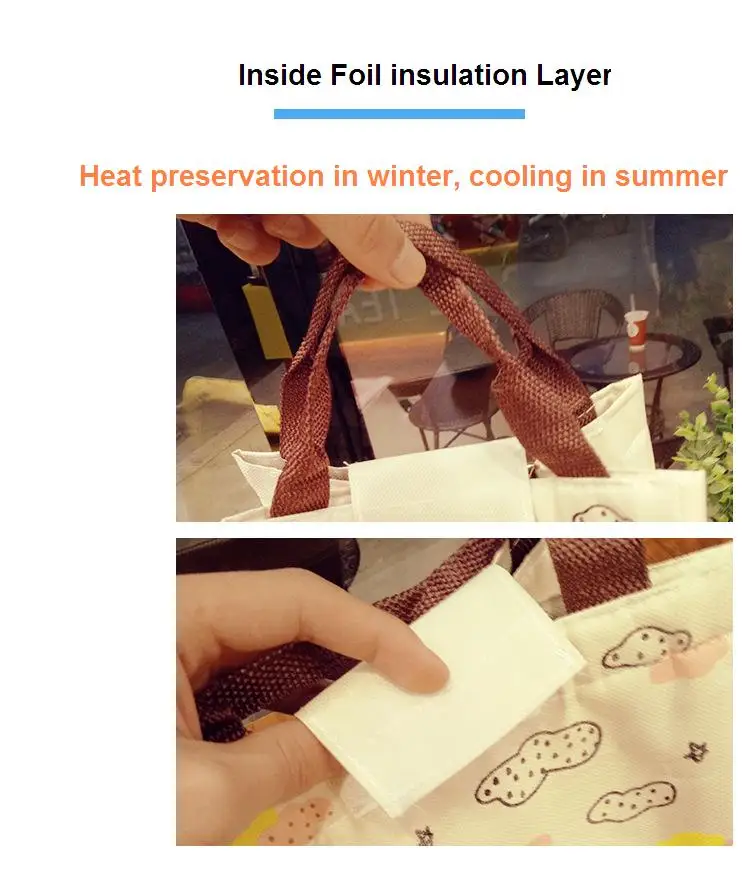 Inside Foil insulation Layer

Heat preservation in winter, cooling in summer