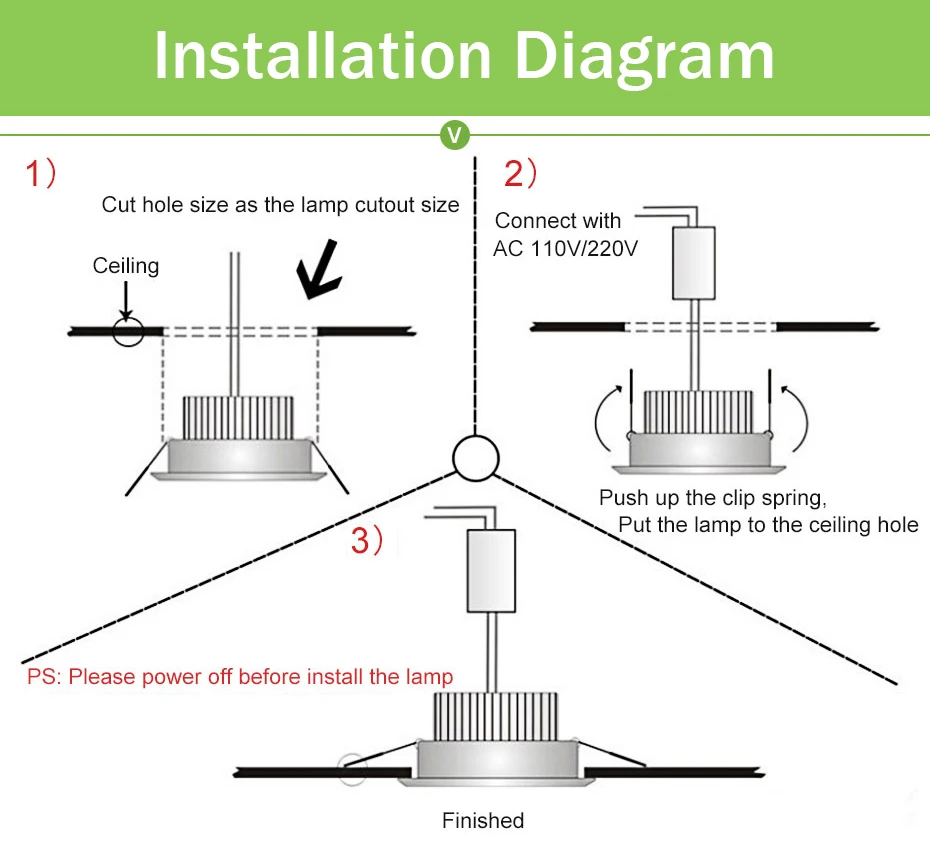 Installation Diagram

V

1）

Cut hole size as the lamp cutout size

Ceiling

2）

Connect with AC 110V/220V

Push up the clip spring, Put the lamp to the ceiling hole

3）

PS: Please power off before install the lamp

Finished