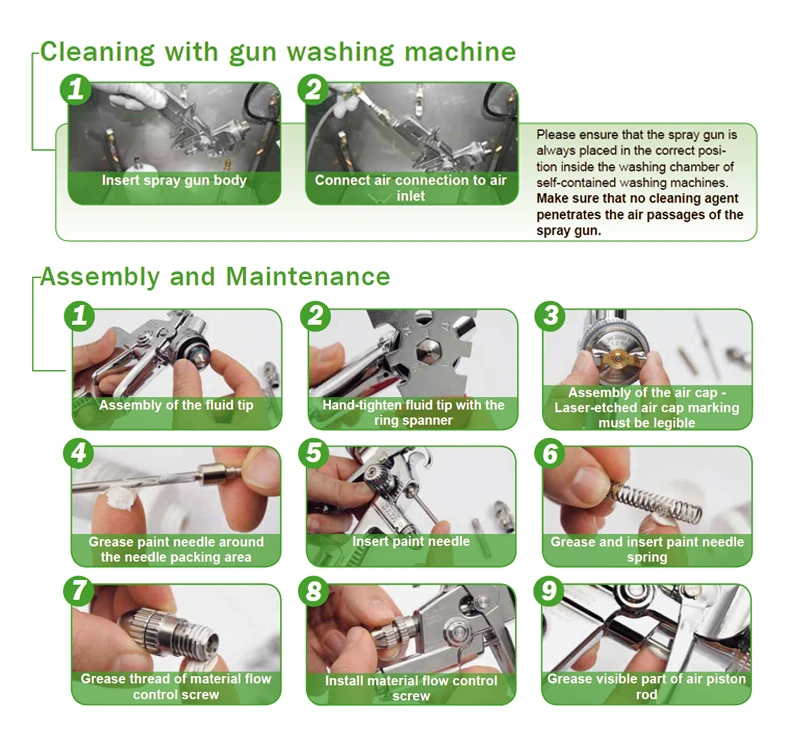 Cleaning with gun washing machine

1
Insert spray gun body

2
Connect air connection to air inlet

Please ensure that the spray gun is always placed in the correct position inside the washing chamber of self-contained washing machines. Make sure that no cleaning agent penetrates the air passages of the spray gun.

Assembly and Maintenance

1
Assembly of the fluid tip

2
Hand-tighten fluid tip with the ring spanner

3
Assembly of the air cap - Laser-etched air cap marking must be legible

4
Grease paint needle around the needle packing area

5
Insert paint needle

6
Grease and insert paint needle spring

7
Grease thread of material flow control screw

8
Install material flow control screw

9
Grease visible part of air piston rod