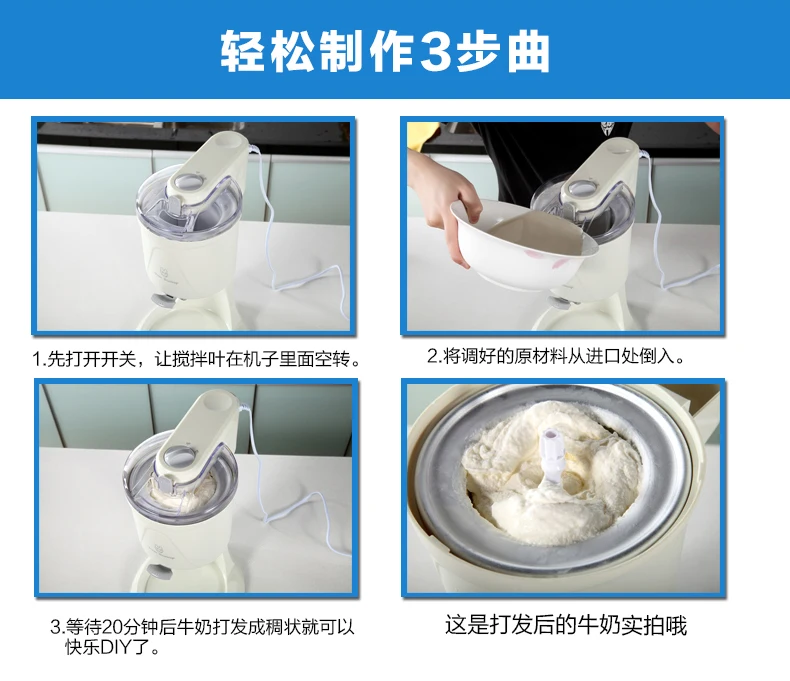 轻松制作3步曲

1.先打开开关，让搅拌叶在机子里面空转。

2.将调好的原材料从进口处倒入。

3.等待20分钟后牛奶打发成稠状就可以快乐DIY了。

这是打发后的牛奶实拍哦