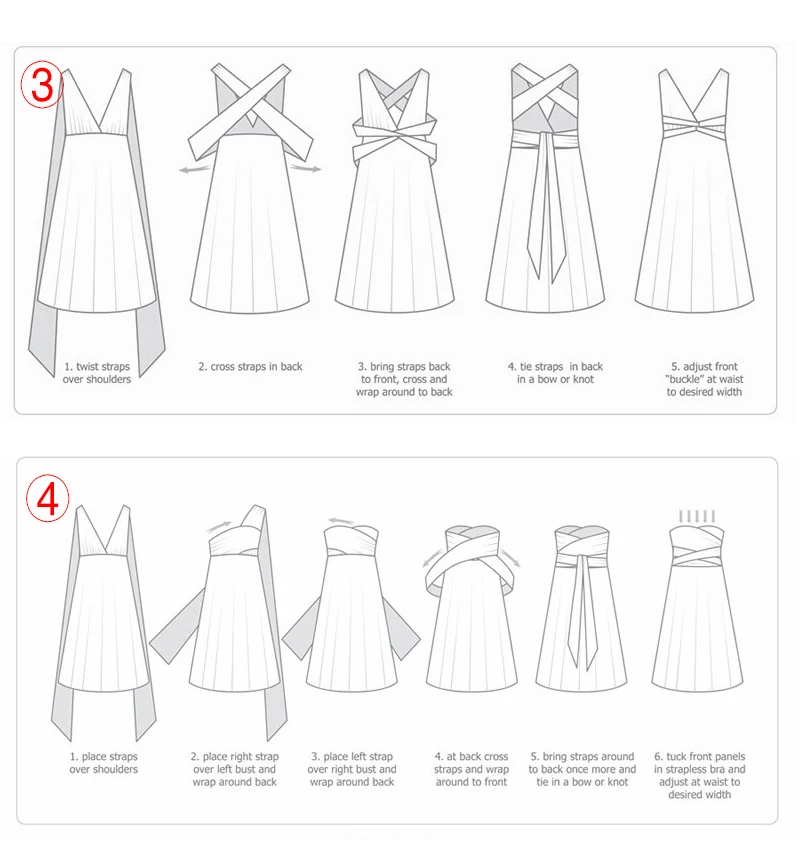 ③

1. twist straps over shoulders

2. cross straps in back

3. bring straps back to front, cross and wrap around to back

4. tie straps in back in a bow or knot

5. adjust front "buckle" at waist to desired width

④

1. place straps over shoulders

2. place right strap over left bust and wrap around back

3. place left strap over right bust and wrap around back

4. at back cross straps and wrap around to front

5. bring straps around to back once more and tie in a bow or knot

6. tuck front panels in strapless bra and adjust at waist to desired width