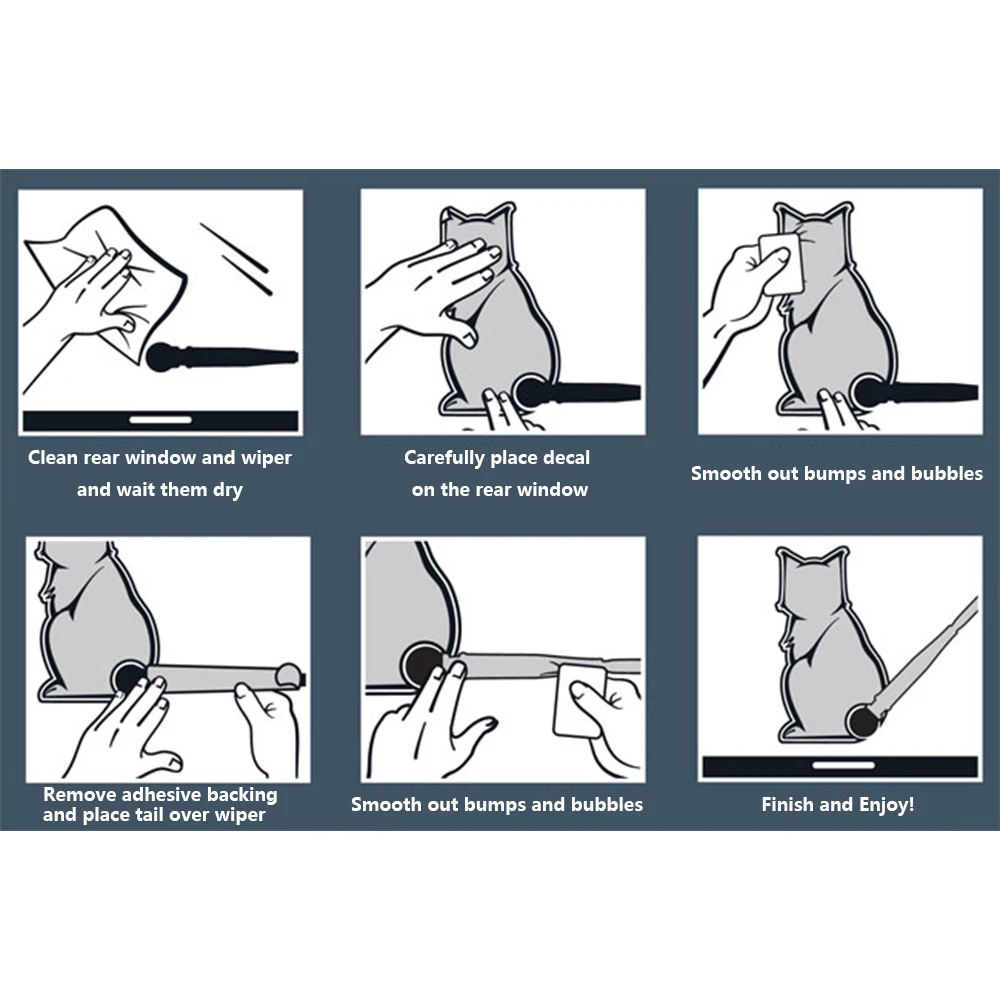 Clean rear window and wiper and wait them dry

Carefully place decal on the rear window

Smooth out bumps and bubbles

Remove adhesive backing and place tail over wiper

Smooth out bumps and bubbles

Finish and Enjoy!