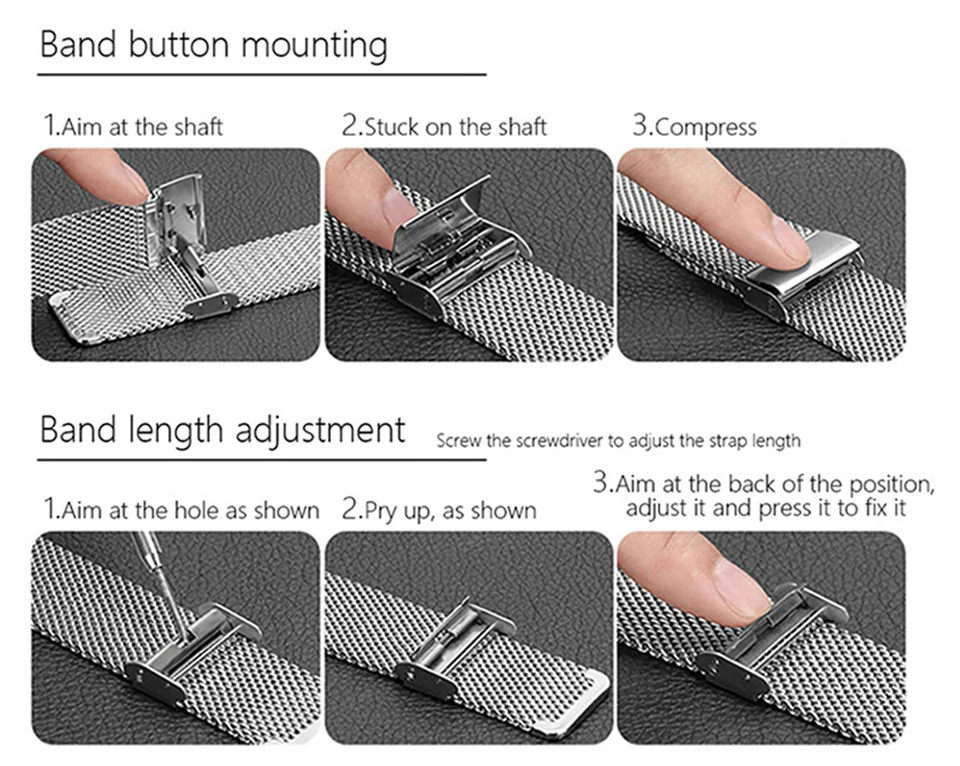 Band button mounting

1.Aim at the shaft

2.Stuck on the shaft

3.Compress

Band length adjustment

Screw the screwdriver to adjust the strap length

1.Aim at the hole as shown

2.Pry up, as shown

3.Aim at the back of the position, adjust it and press it to fix it