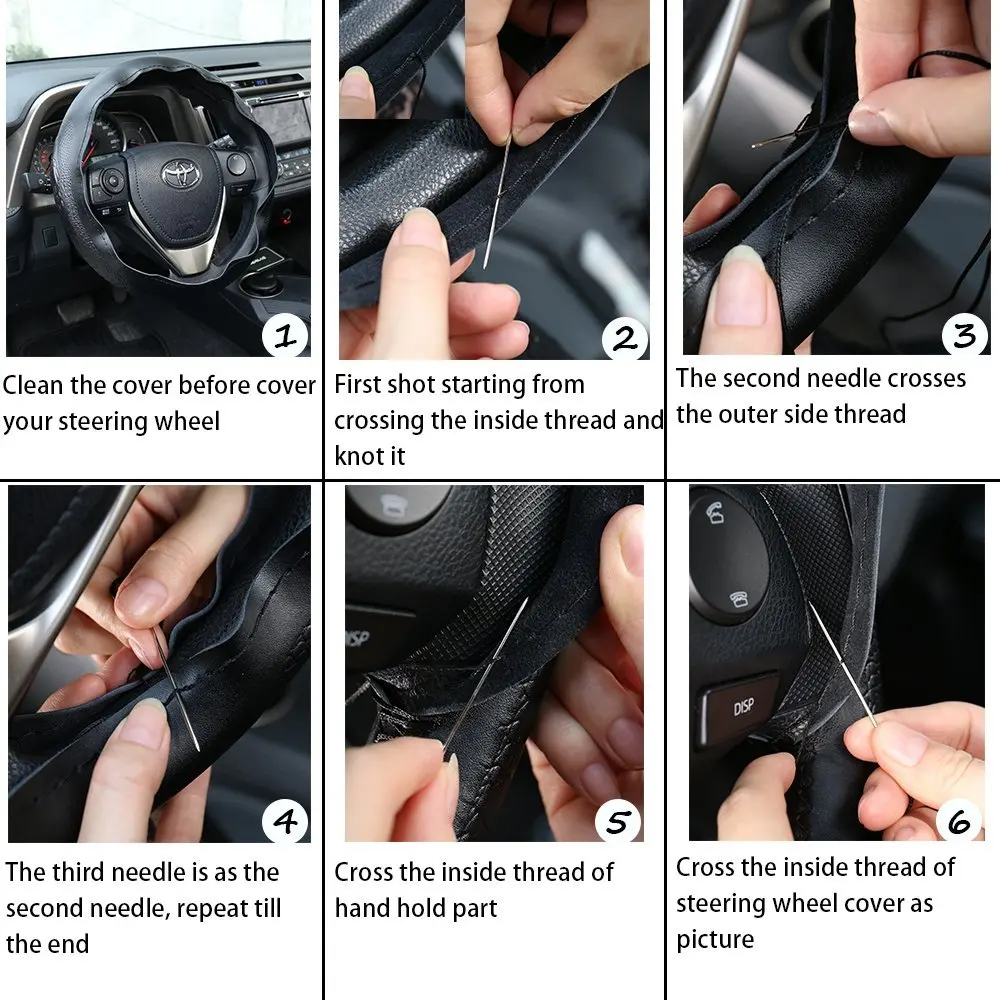 1

Clean the cover before cover your steering wheel

2

First shot starting from crossing the inside thread and knot it

3

The second needle crosses the outer side thread

4

The third needle is as the second needle, repeat till the end

DISP

5

Cross the inside thread of hand hold part

DISP

6

Cross the inside thread of steering wheel cover as picture