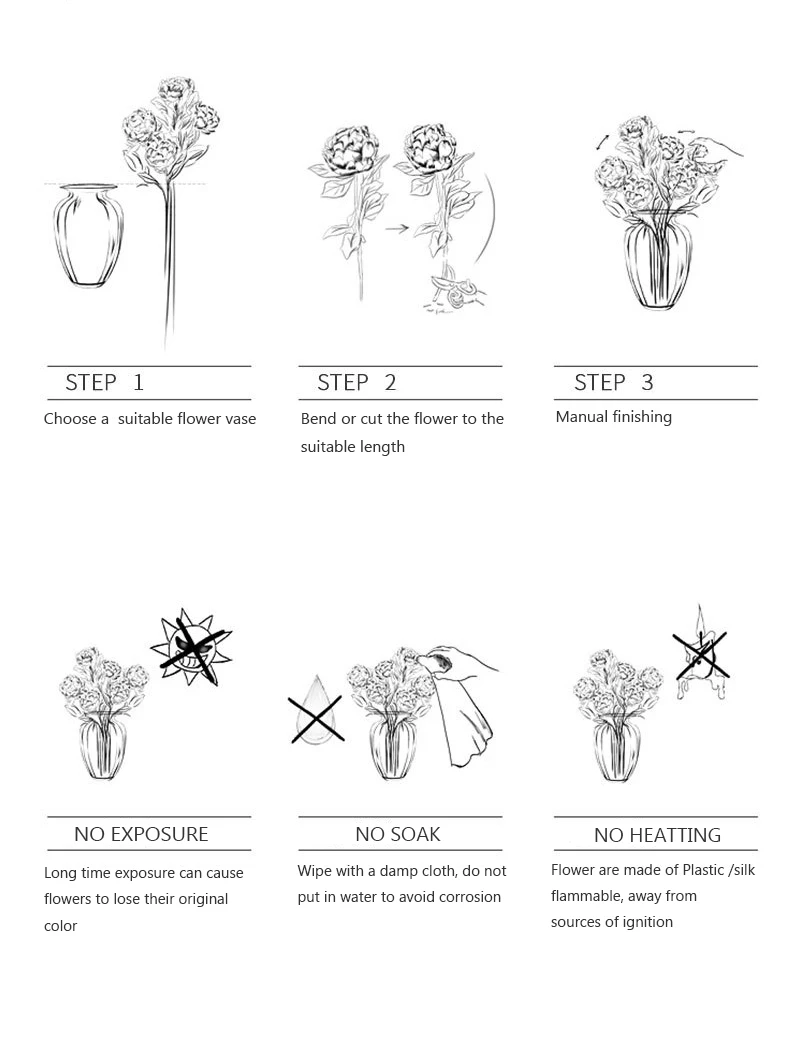 STEP 1

Choose a suitable flower vase

STEP 2

Bend or cut the flower to the suitable length

STEP 3

Manual finishing

NO EXPOSURE

Long time exposure can cause flowers to lose their original color

NO SOAK

Wipe with a damp cloth, do not put in water to avoid corrosion

NO HEATTING

Flower are made of Plastic /silk flammable, away from sources of ignition