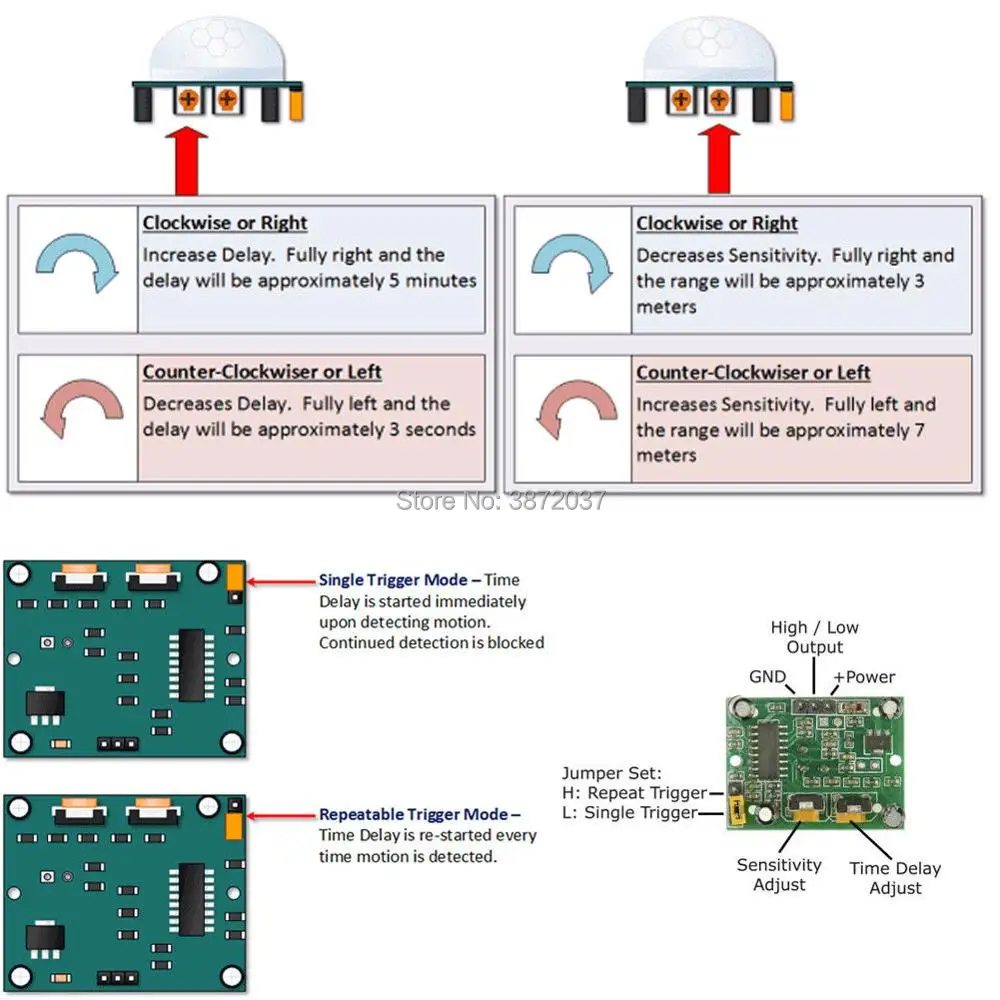 Clockwise or Right
Increase Delay. Fully right and the delay will be approximately 5 minutes

Counter-Clockwiser or Left
Decreases Delay. Fully left and the delay will be approximately 3 seconds

Clockwise or Right
Decreases Sensitivity. Fully right and the range will be approximately 3 meters

Counter-Clockwiser or Left
Increases Sensitivity. Fully left and the range will be approximately 7 meters

Store No: 3872037

Single Trigger Mode – Time Delay is started immediately upon detecting motion. Continued detection is blocked

Repeatable Trigger Mode – Time Delay is re-started every time motion is detected.

High / Low Output
GND
+Power
Jumper Set:
H: Repeat Trigger
L: Single Trigger
Sensitivity Adjust
Time Delay Adjust