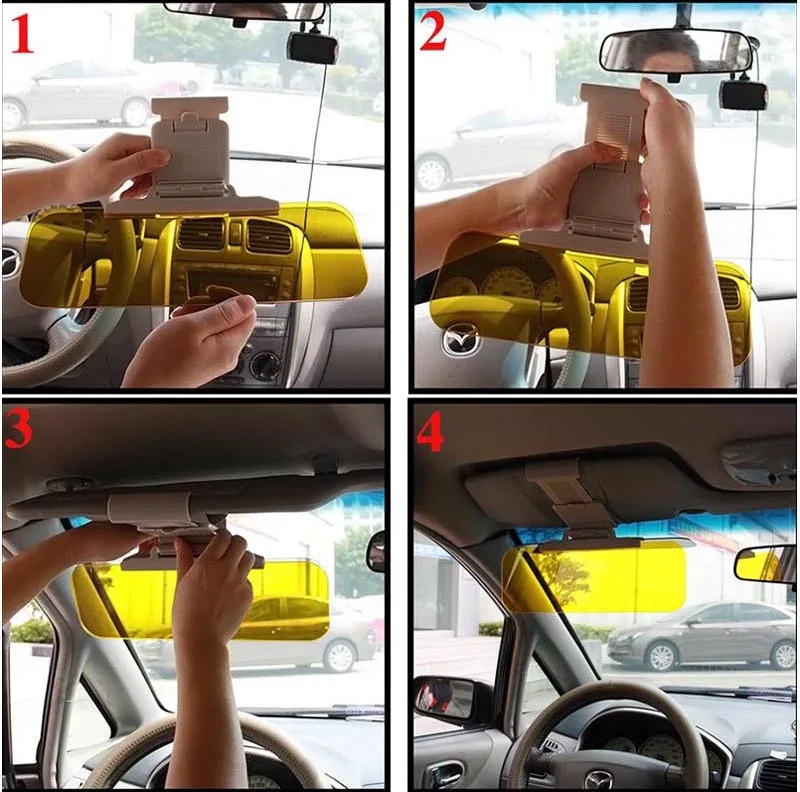 1

2

3

4