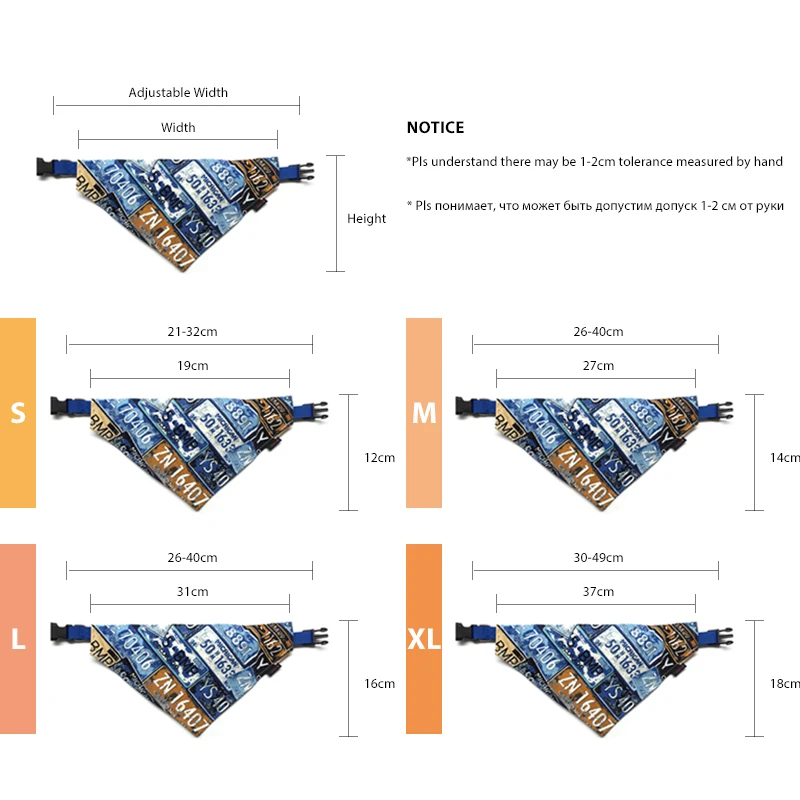 Adjustable Width

Width

Height

NOTICE

*Pls understand there may be 1-2cm tolerance measured by hand

* Pls понимает, что может быть допустим допуск 1-2 см от руки

S

21-32cm

19cm

12cm

M

26-40cm

27cm

14cm

L

26-40cm

31cm

16cm

XL

30-49cm

37cm

18cm