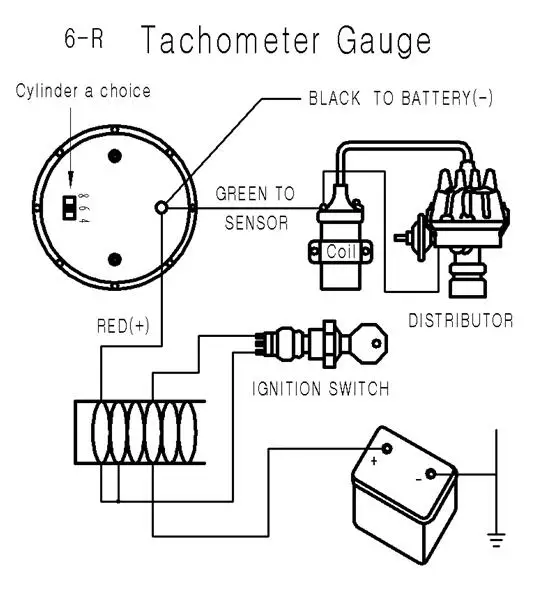 6-R Tachometer Gauge

Cylinder a choice

8 6 4

BLACK TO BATTERY(-)

GREEN TO SENSOR

Coil

DISTRIBUTOR

RED(+)

IGNITION SWITCH

+

-