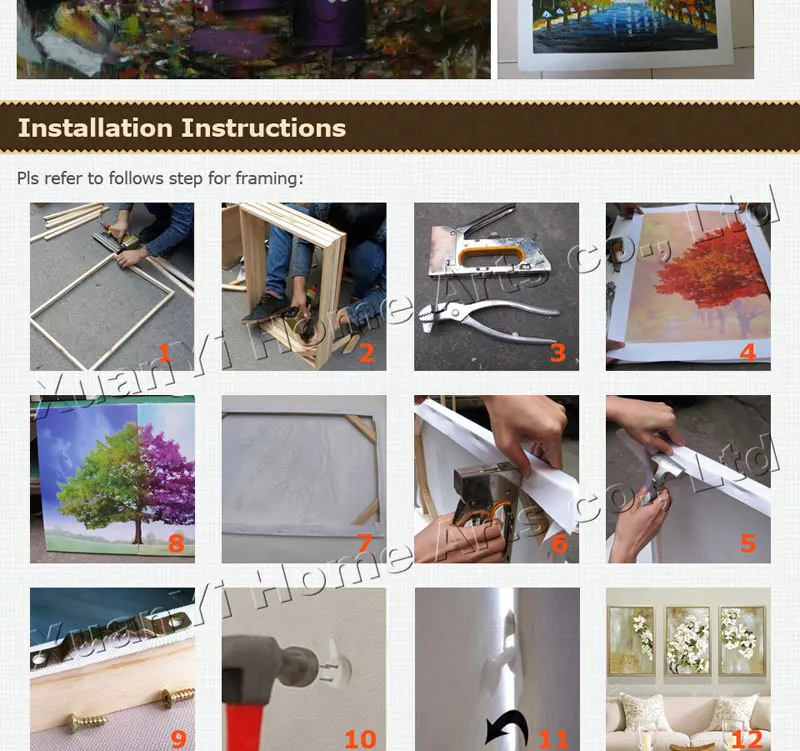 Installation Instructions

Pls refer to follows step for framing:

1

2

3

4

8

7

6

5

9

10

11

12

Yuan Yi Home Arts co., Ltd

Yuan Yi Home Arts co., Ltd