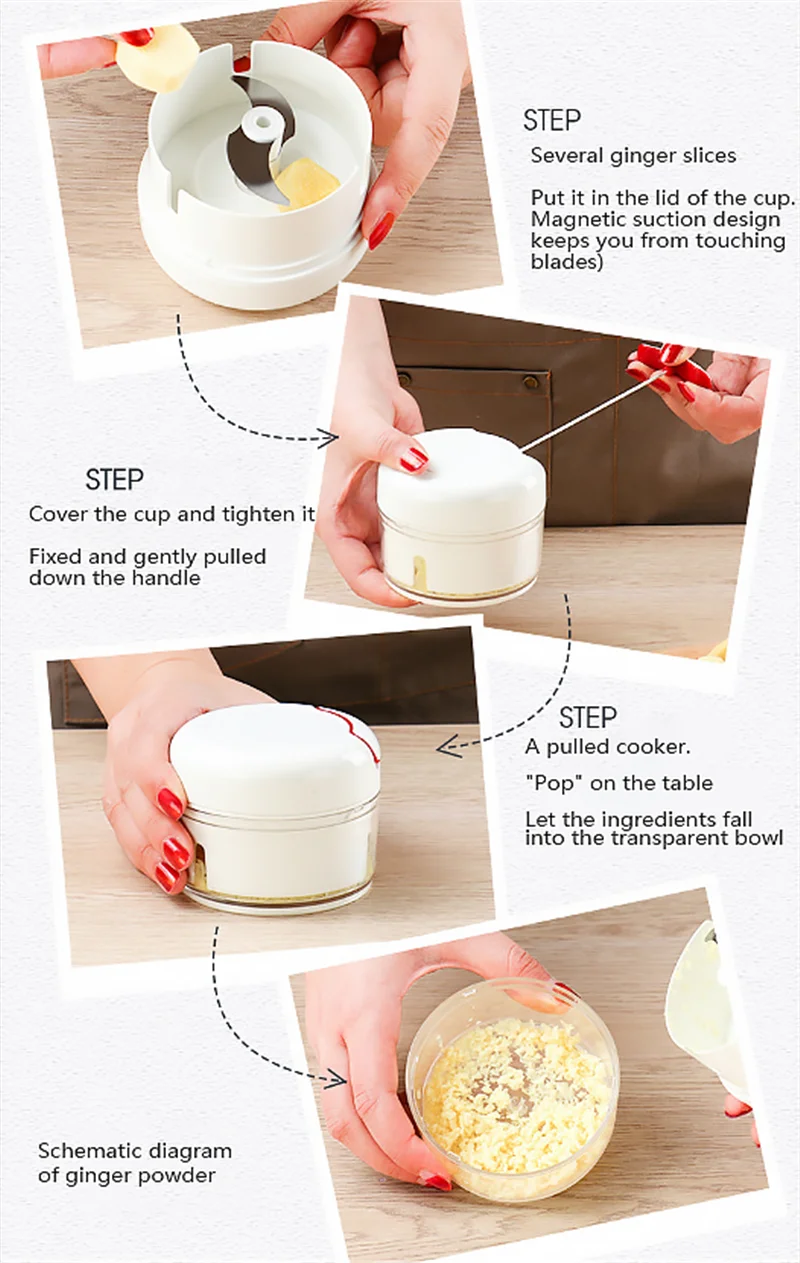 STEP
Several ginger slices

Put it in the lid of the cup. Magnetic suction design keeps you from touching blades)

STEP
Cover the cup and tighten it

Fixed and gently pulled down the handle

STEP
A pulled cooker.

"Pop" on the table

Let the ingredients fall into the transparent bowl

Schematic diagram of ginger powder