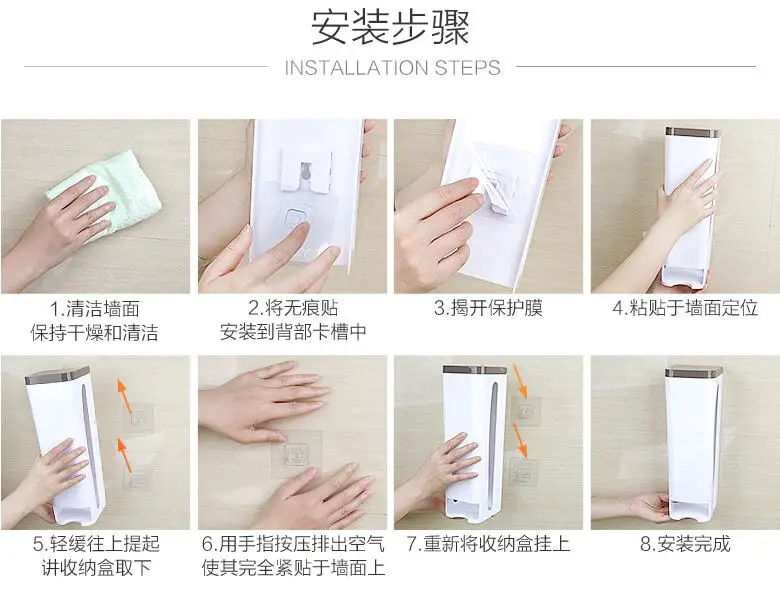 安装步骤

INSTALLATION STEPS

1.清洁墙面
保持干燥和清洁

2.将无痕贴
安装到背部卡槽中

3.揭开保护膜

4.粘贴于墙面定位

5.轻缓往上提起
讲收纳盒取下

6.用手指按压排出空气
使其完全紧贴于墙面上

7.重新将收纳盒挂上

8.安装完成