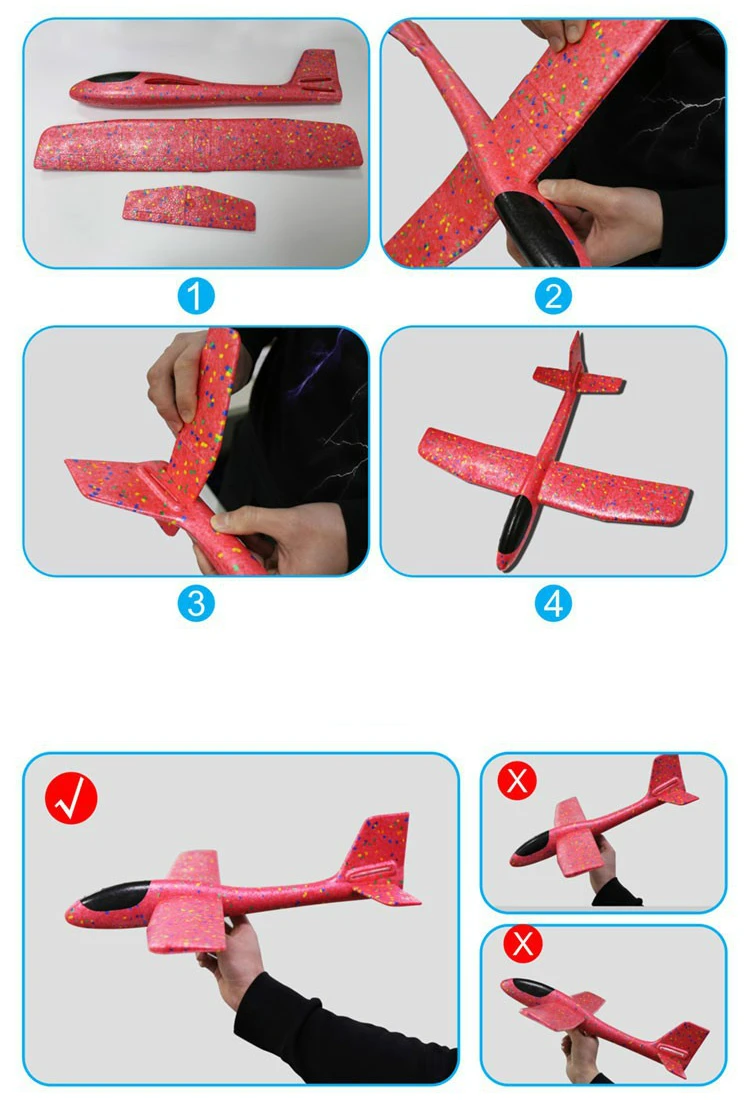 1

2

3

4

✓

X

X