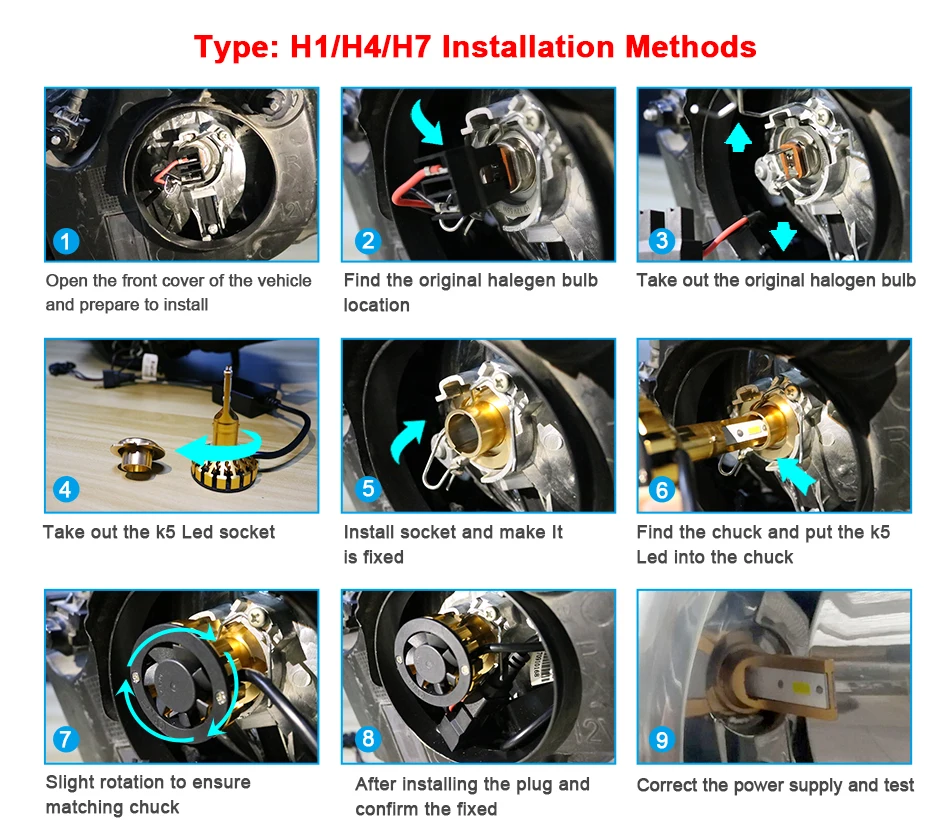 Type: H1/H4/H7 Installation Methods

1
Open the front cover of the vehicle and prepare to install

2
Find the original halegen bulb location

3
Take out the original halogen bulb

4
Take out the k5 Led socket

5
Install socket and make It is fixed

6
Find the chuck and put the k5 Led into the chuck

7
Slight rotation to ensure matching chuck

8
After installing the plug and confirm the fixed

9
Correct the power supply and test