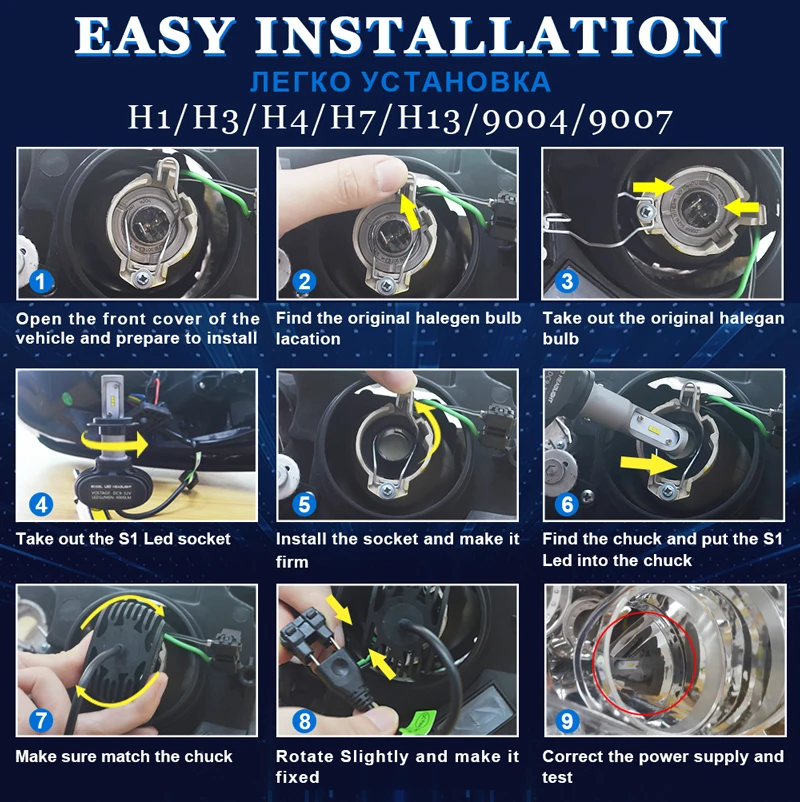 EASY INSTALLATION
ЛЕГКО УСТАНОВКА
H1/H3/H4/H7/H13/9004/9007

1
Open the front cover of the vehicle and prepare to install

2
Find the original halegen bulb lacation

3
Take out the original halegan bulb

4
Take out the S1 Led socket

5
Install the socket and make it firm

6
Find the chuck and put the S1 Led into the chuck

7
Make sure match the chuck

8
Rotate Slightly and make it fixed

9
Correct the power supply and test