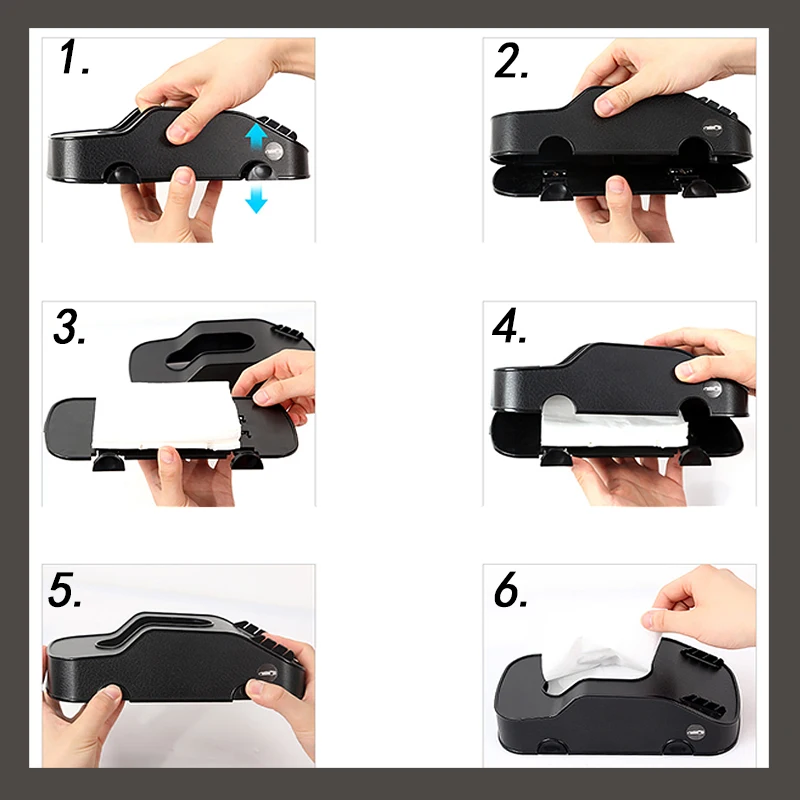 1.

2.

3.

4.

5.

6.