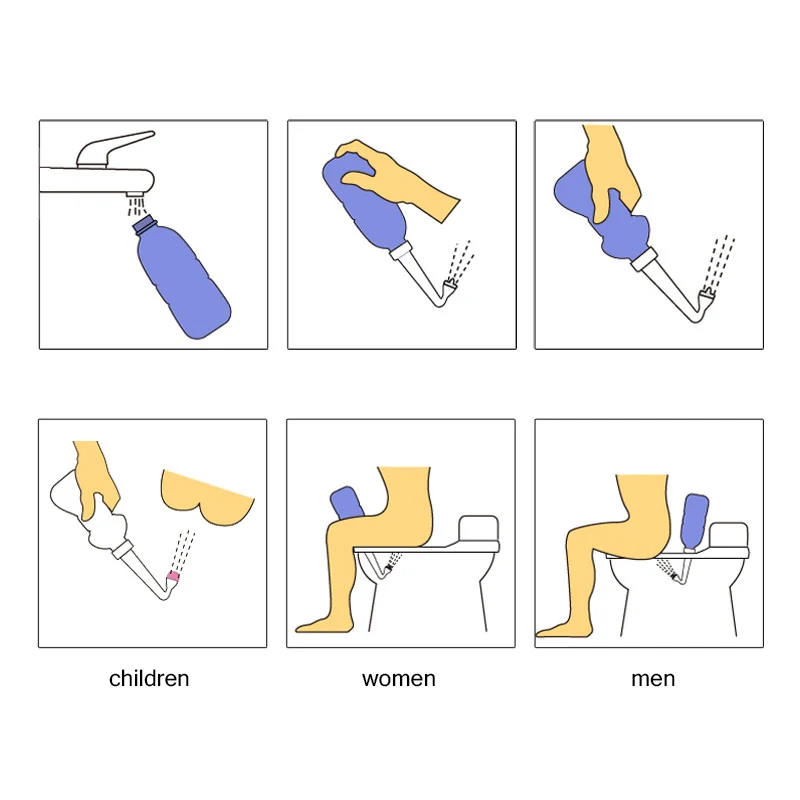 children

women

men