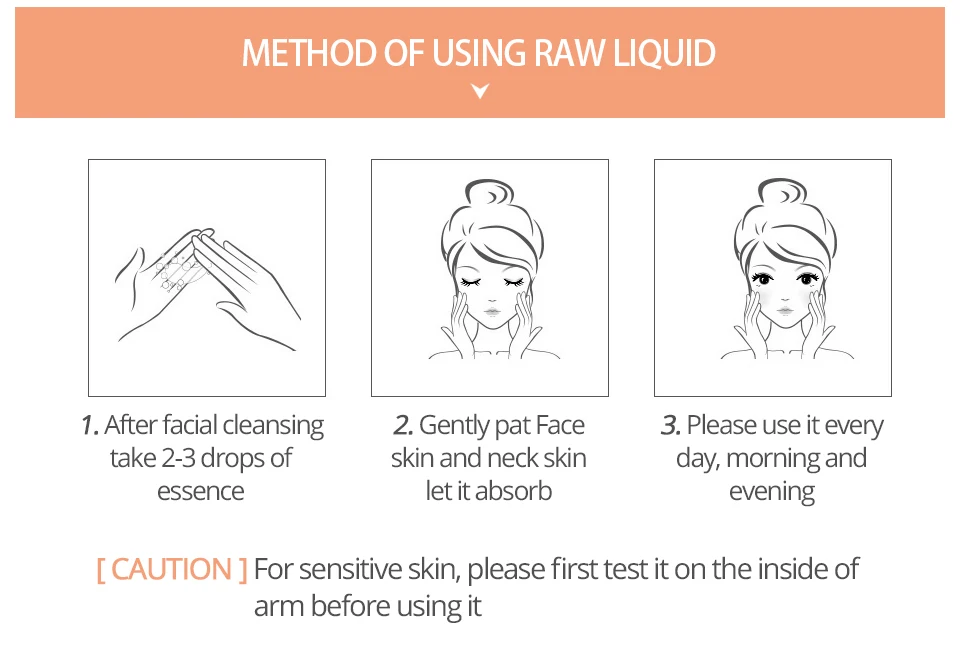 METHOD OF USING RAW LIQUID

1. After facial cleansing take 2-3 drops of essence

2. Gently pat Face skin and neck skin let it absorb

3. Please use it every day, morning and evening

[ CAUTION ] For sensitive skin, please first test it on the inside of arm before using it