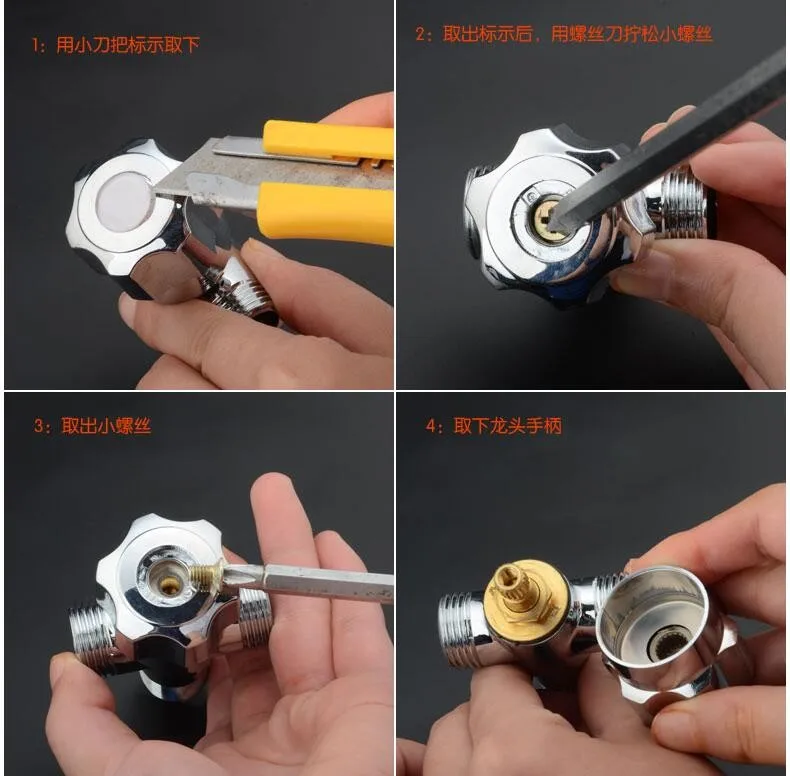 1：用小刀把标示取下

2：取出标示后，用螺丝刀拧松小螺丝

3：取出小螺丝

4：取下龙头手柄