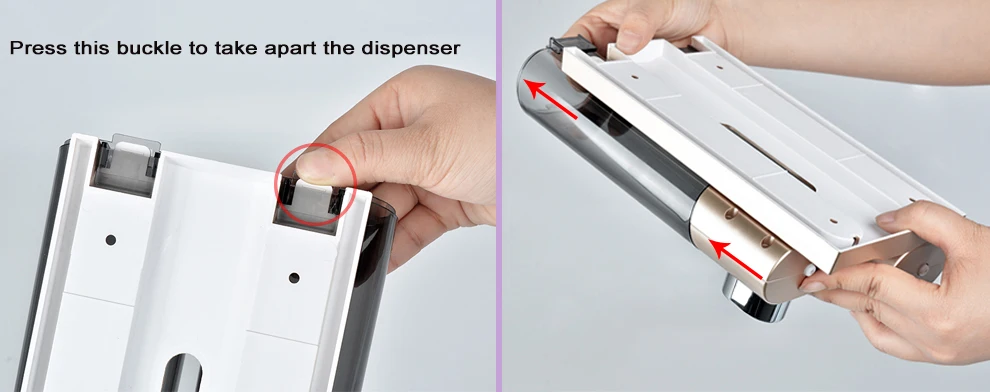 Press this buckle to take apart the dispenser