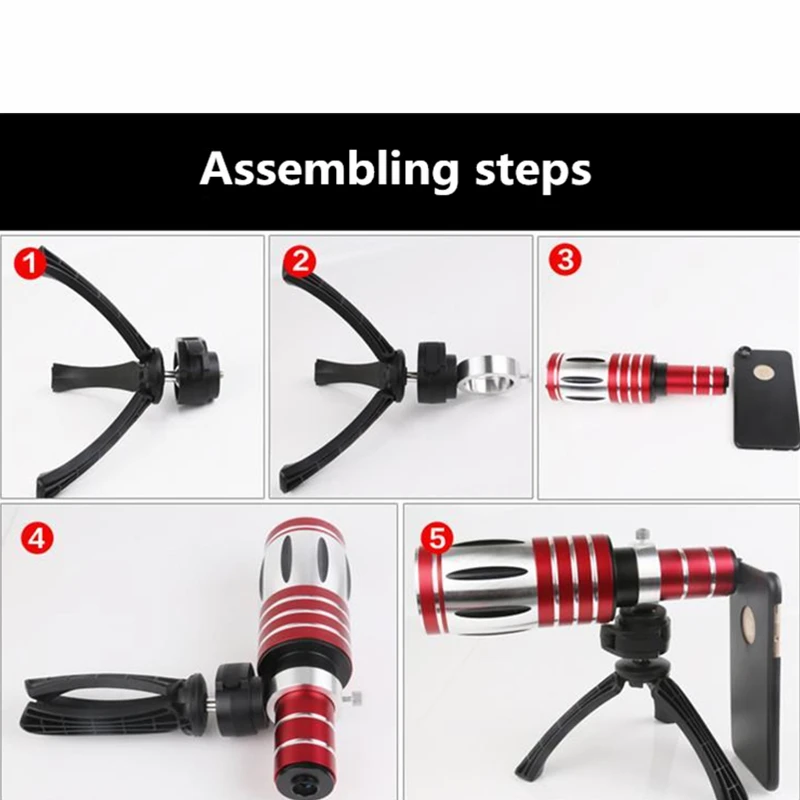 Assembling steps

1

2

3

4

5