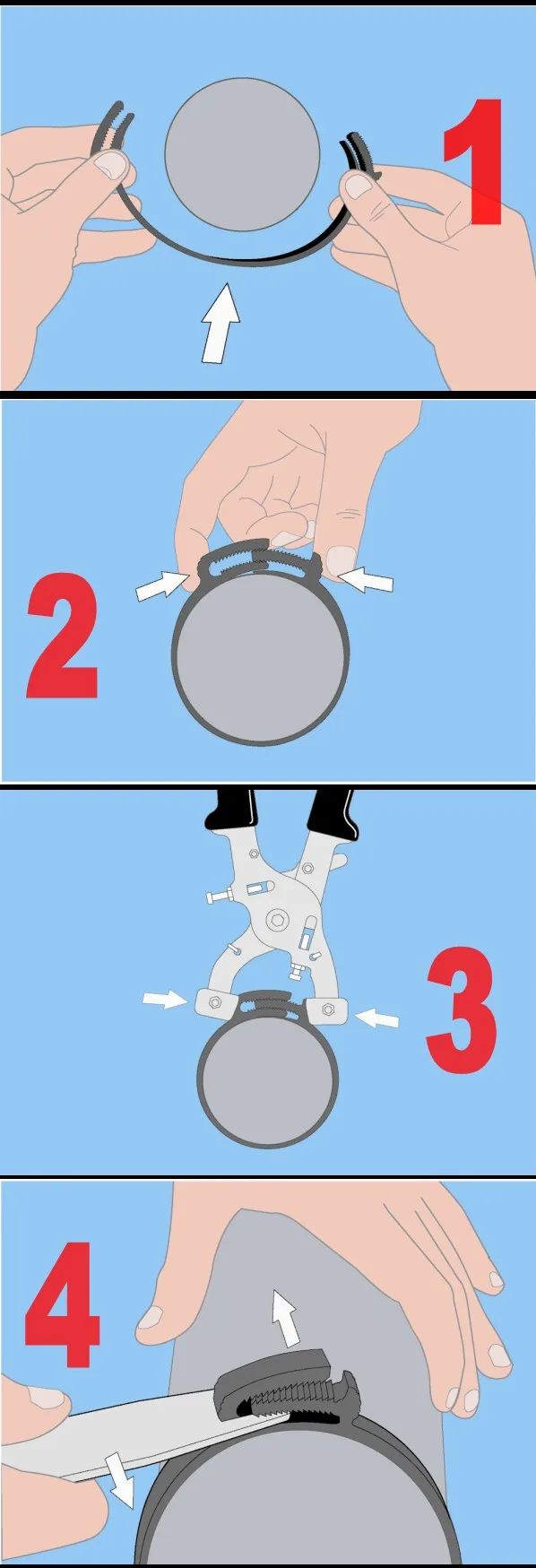 1

2

3

4