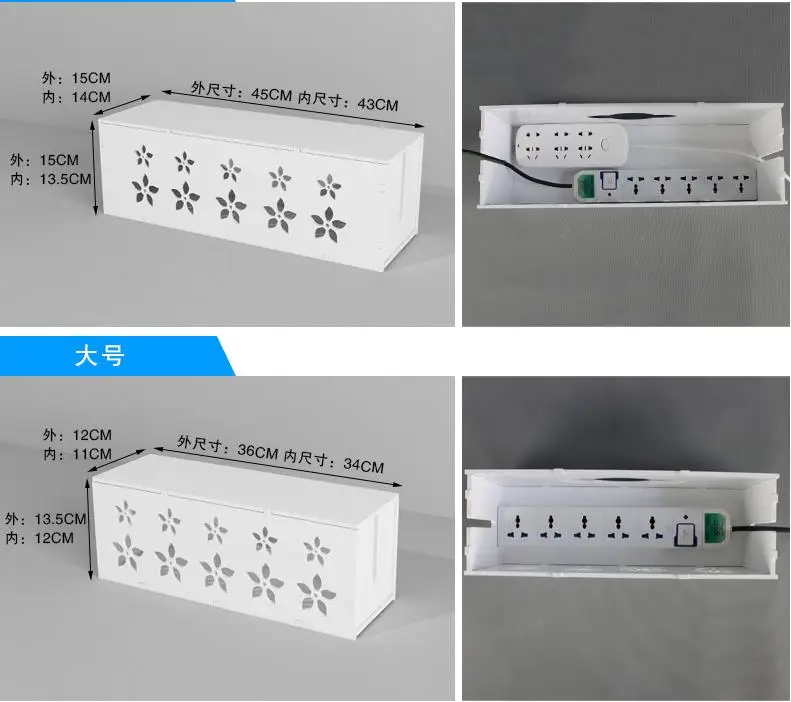 外：15CM
内：14CM

外尺寸：45CM 内尺寸：43CM

外：15CM
内：13.5CM

大号

外：12CM
内：11CM

外尺寸：36CM 内尺寸：34CM

外：13.5CM
内：12CM