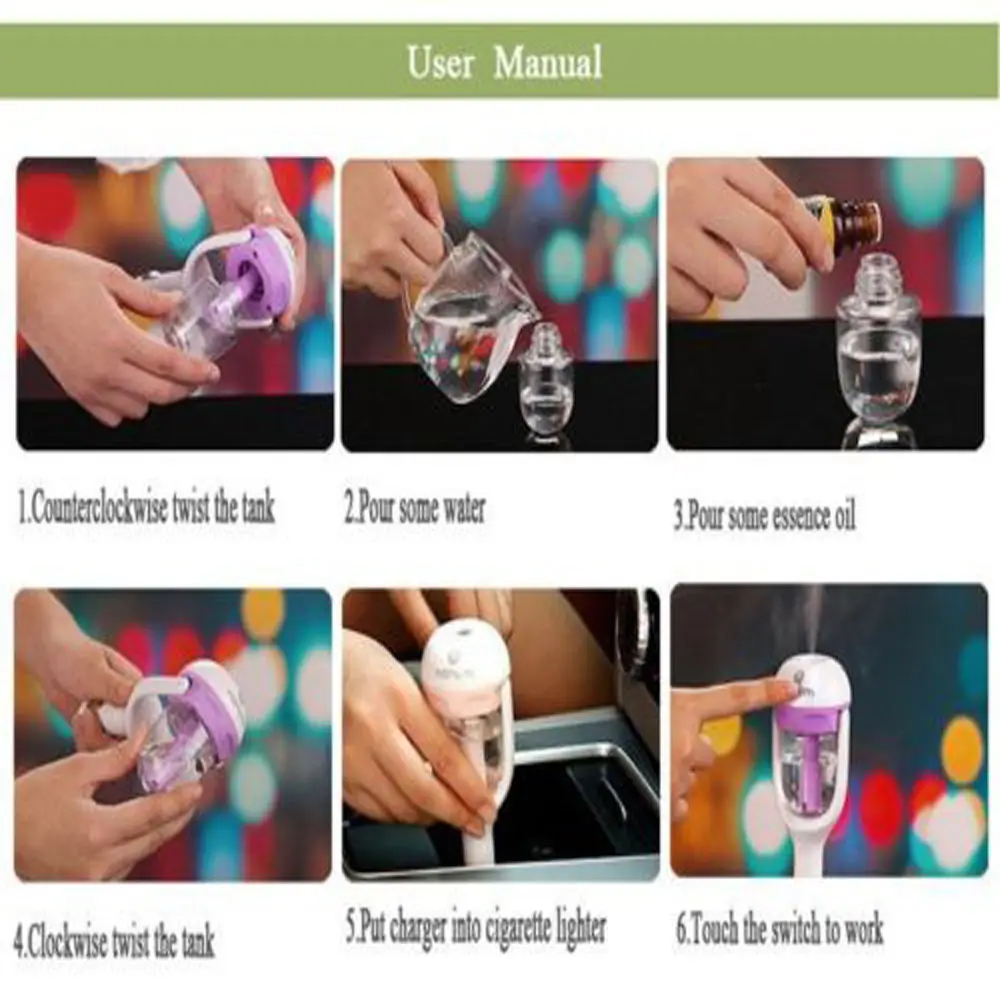 User Manual

1.Counterclockwise twist the tank

2.Pour some water

3.Pour some essence oil

4.Clockwise twist the tank

5.Put charger into cigarette lighter

6.Touch the switch to work