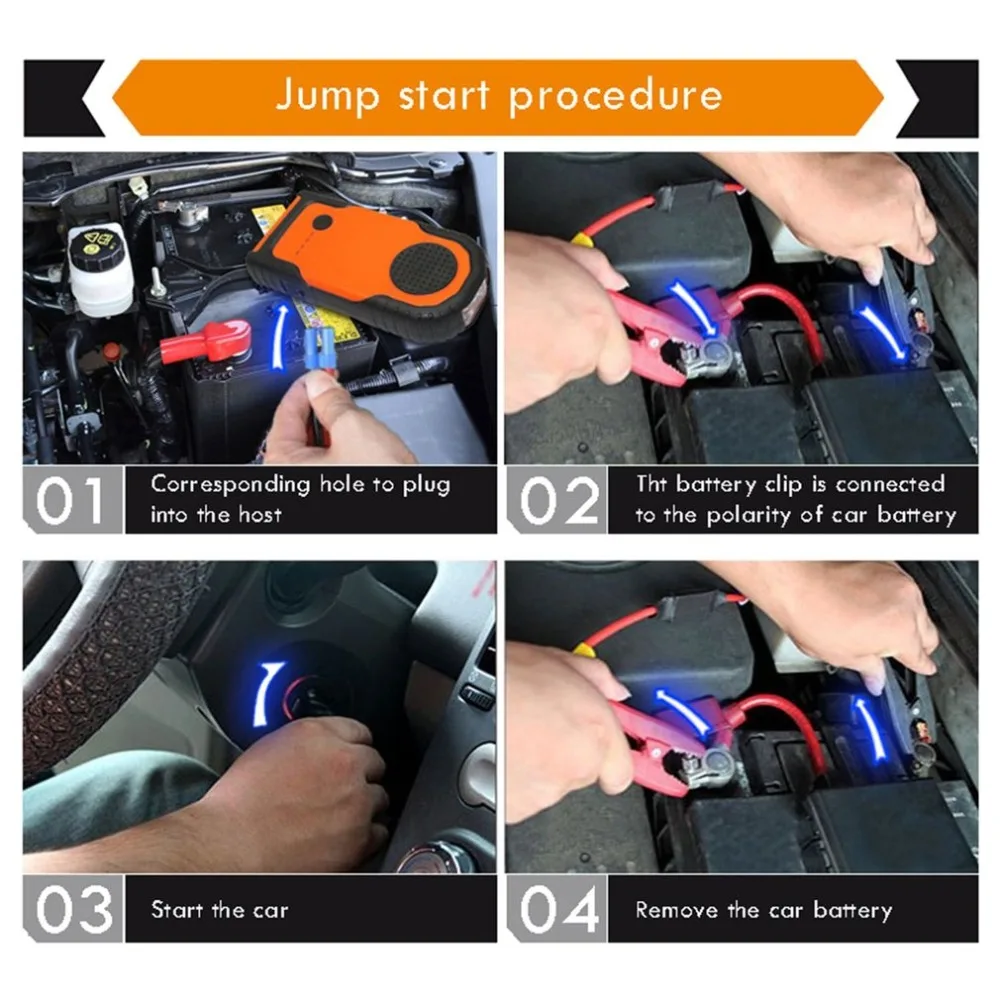 Jump start procedure

01 Corresponding hole to plug into the host

02 Tht battery clip is connected to the polarity of car battery

03 Start the car

04 Remove the car battery