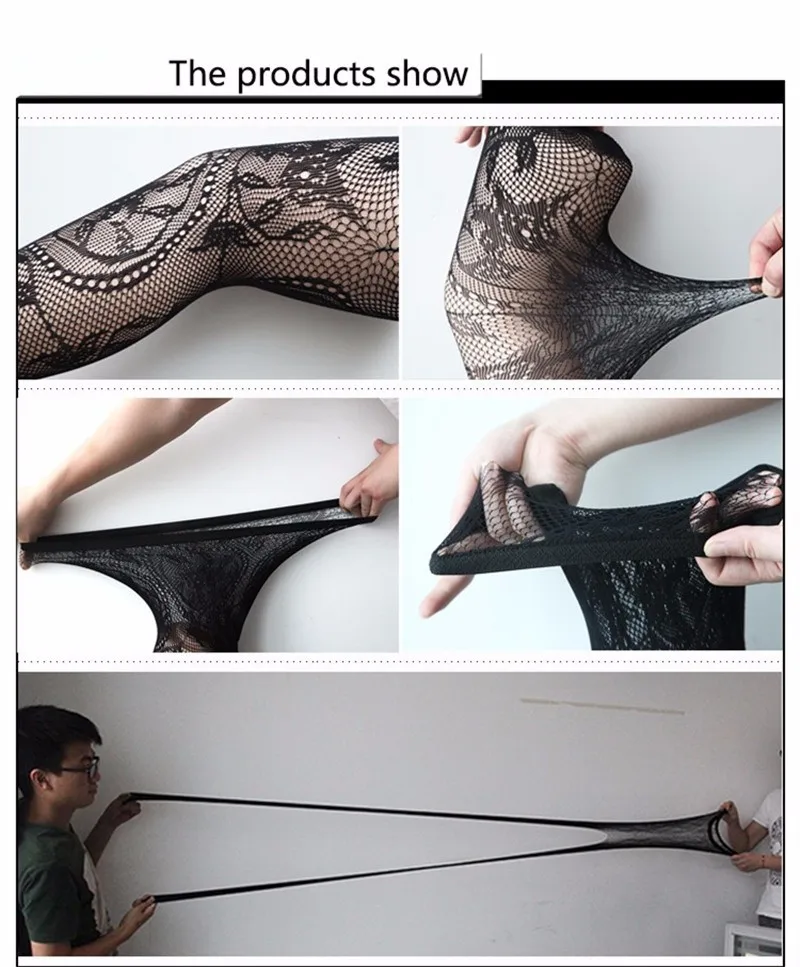 The products show