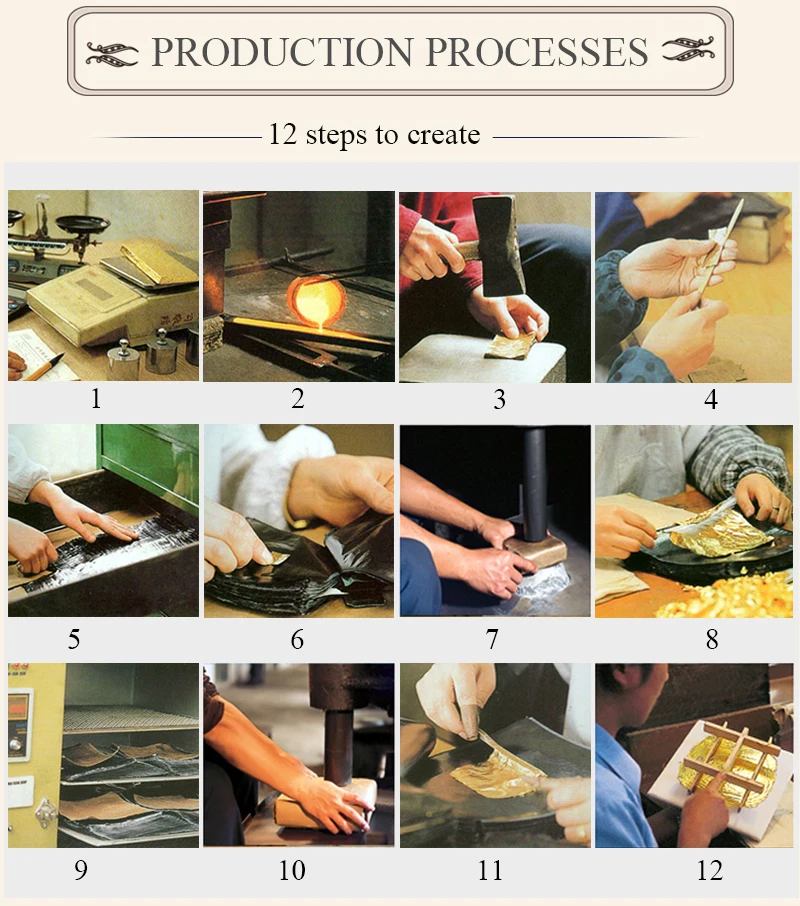 PRODUCTION PROCESSES

12 steps to create

1
2
3
4
5
6
7
8
9
10
11
12