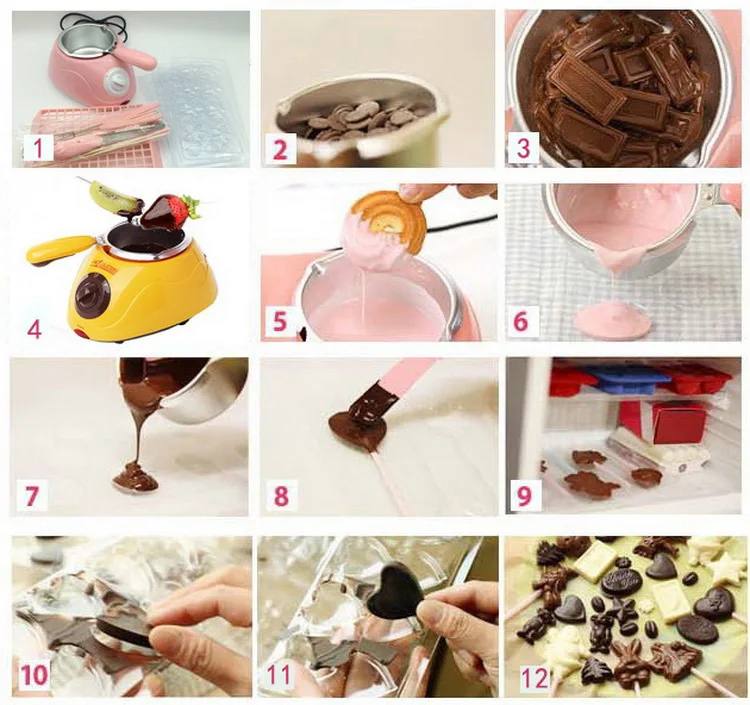 1
2
3
4
5
6
7
8
9
10
11
12