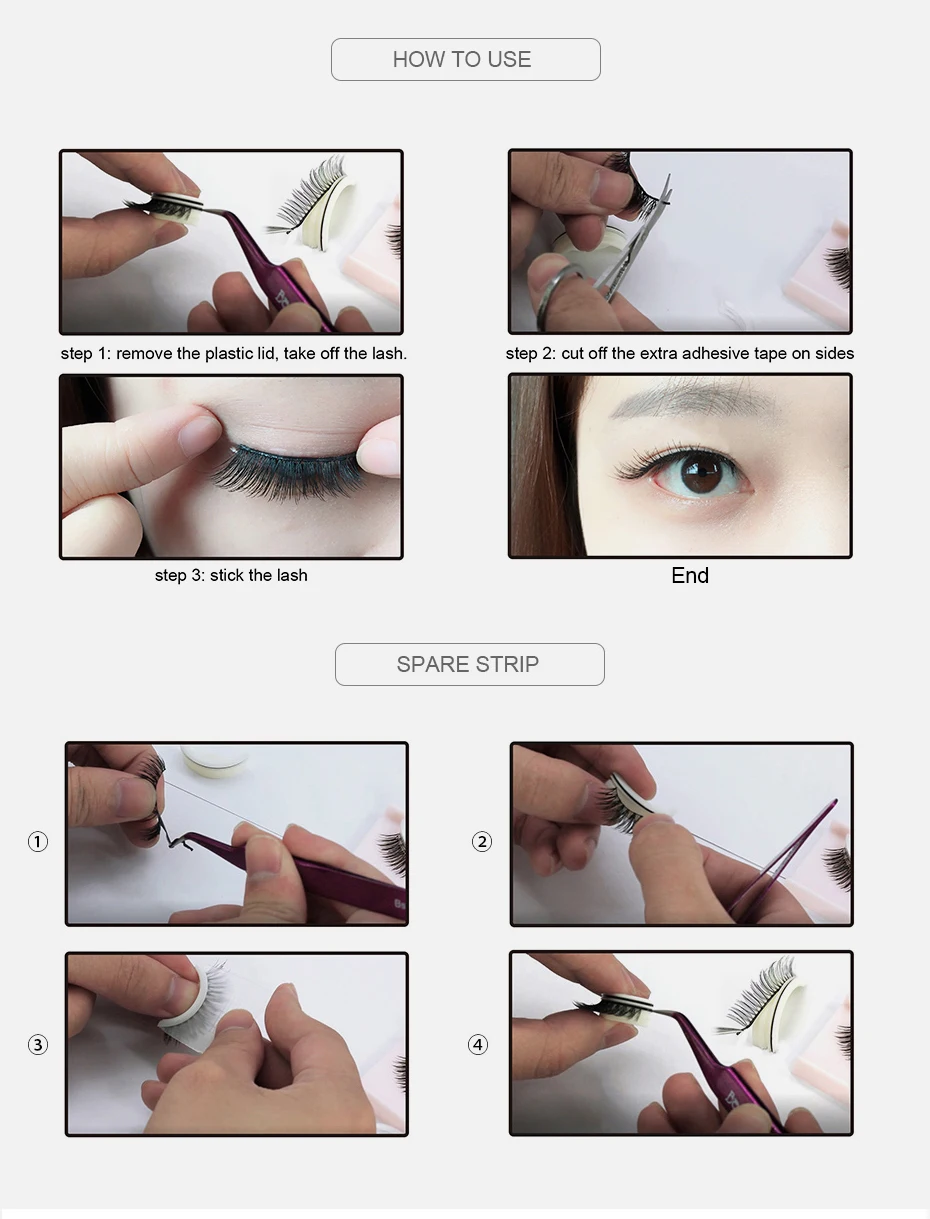 HOW TO USE

step 1: remove the plastic lid, take off the lash.

step 2: cut off the extra adhesive tape on sides

step 3: stick the lash

End

SPARE STRIP

①

②

③

④