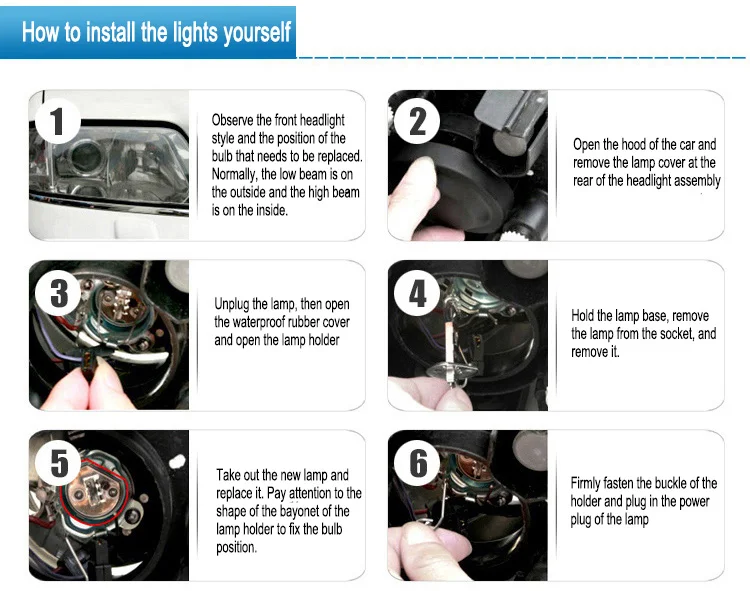 How to install the lights yourself

1

Observe the front headlight style and the position of the bulb that needs to be replaced. Normally, the low beam is on the outside and the high beam is on the inside.

2

Open the hood of the car and remove the lamp cover at the rear of the headlight assembly

3

Unplug the lamp, then open the waterproof rubber cover and open the lamp holder

4

Hold the lamp base, remove the lamp from the socket, and remove it.

5

Take out the new lamp and replace it. Pay attention to the shape of the bayonet of the lamp holder to fix the bulb position.

6

Firmly fasten the buckle of the holder and plug in the power plug of the lamp