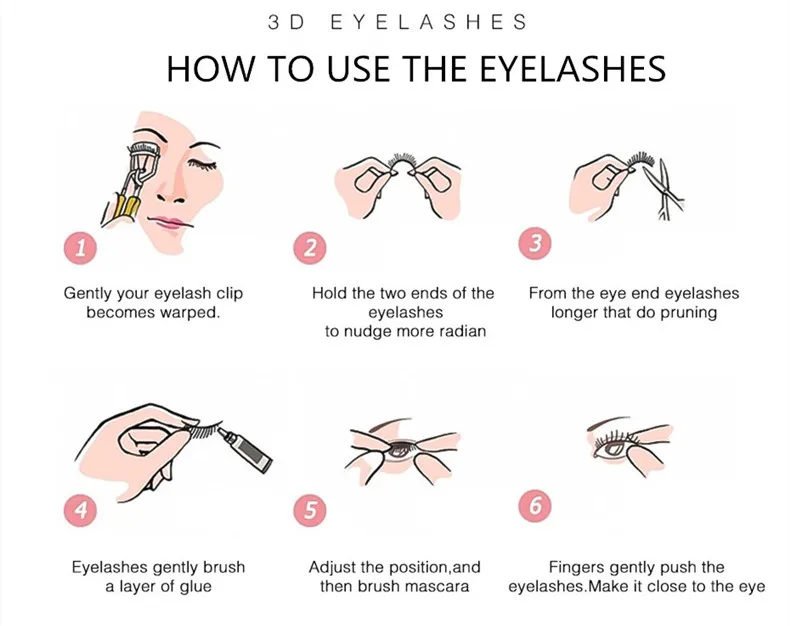 3D EYELASHES

HOW TO USE THE EYELASHES

1

Gently your eyelash clip becomes warped.

2

Hold the two ends of the eyelashes to nudge more radian

3

From the eye end eyelashes longer that do pruning

4

Eyelashes gently brush a layer of glue

5

Adjust the position,and then brush mascara

6

Fingers gently push the eyelashes.Make it close to the eye