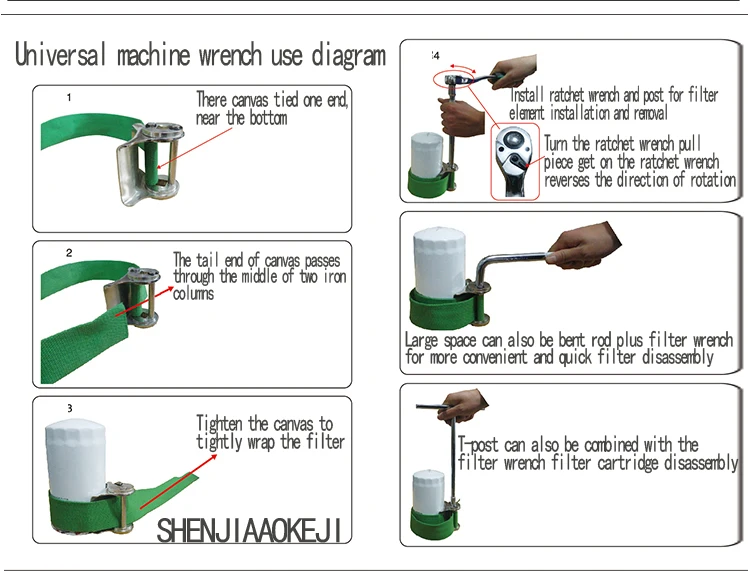 Universal machine wrench use diagram

1
There canvas tied one end, near the bottom

2
The tail end of canvas passes through the middle of two iron columns

3
Tighten the canvas to tightly wrap the filter

SHENJIAAOKEJI

4
Install ratchet wrench and post for filter element installation and removal

Turn the ratchet wrench pull piece get on the ratchet wrench reverses the direction of rotation

Large space can also be bent rod plus filter wrench for more convenient and quick filter disassembly

T-post can also be combined with the filter wrench filter cartridge disassembly